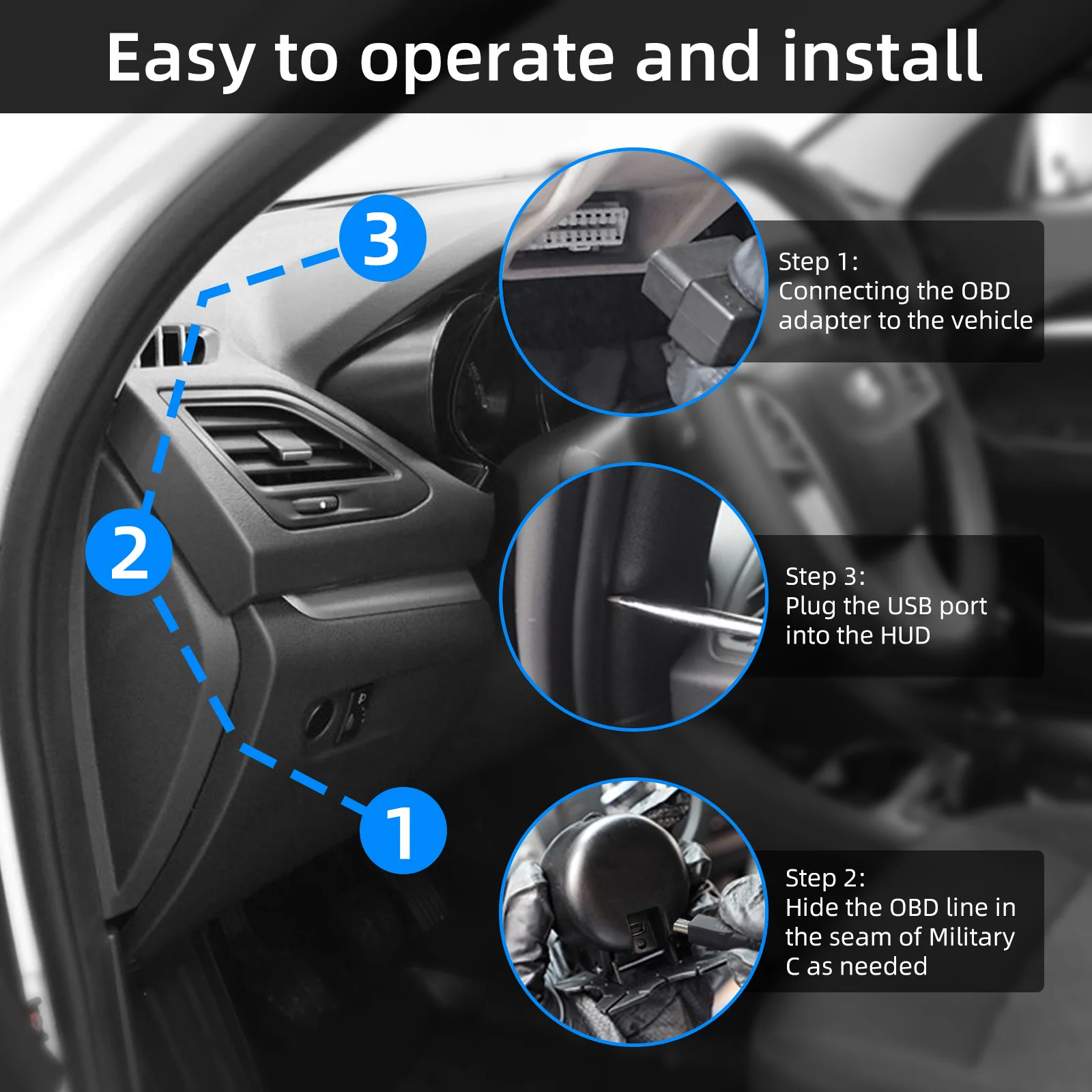 Easy to operate and install

3

2

1

Step 1:
Connecting the OBD adapter to the vehicle

Step 3:
Plug the USB port into the HUD

Step 2:
Hide the OBD line in the seam of Military C as needed