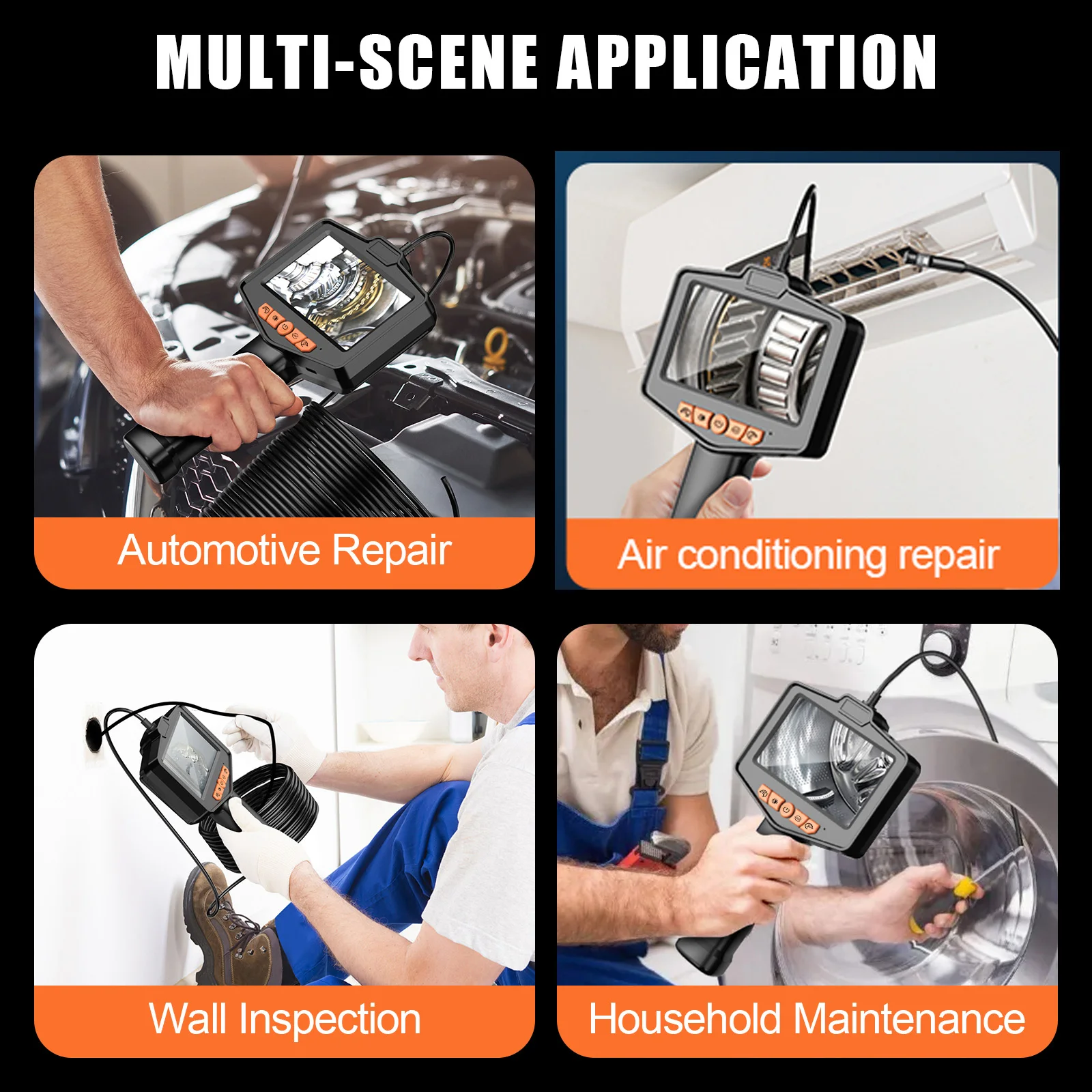 MULTI-SCENE APPLICATION

Automotive Repair

Air conditioning repair

Wall Inspection

Household Maintenance