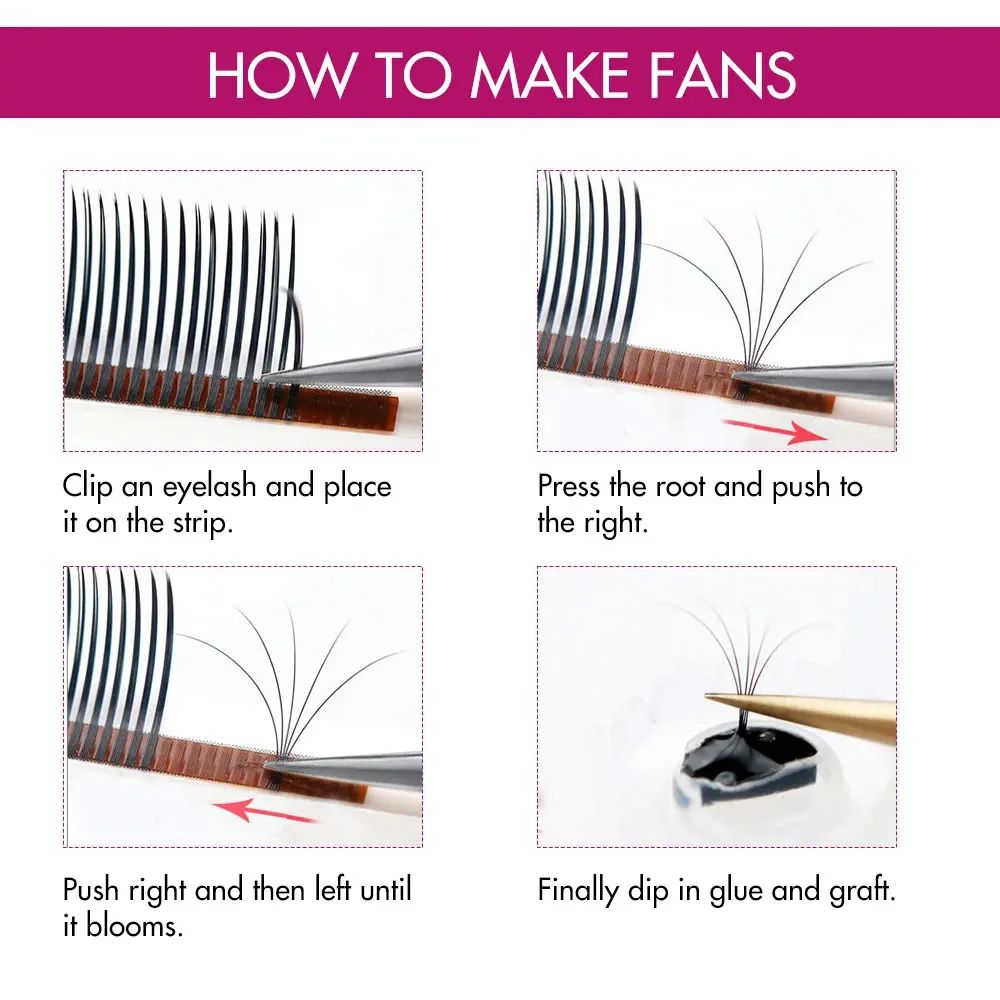 HOW TO MAKE FANS

Clip an eyelash and place it on the strip.

Press the root and push to the right.

Push right and then left until it blooms.

Finally dip in glue and graft.