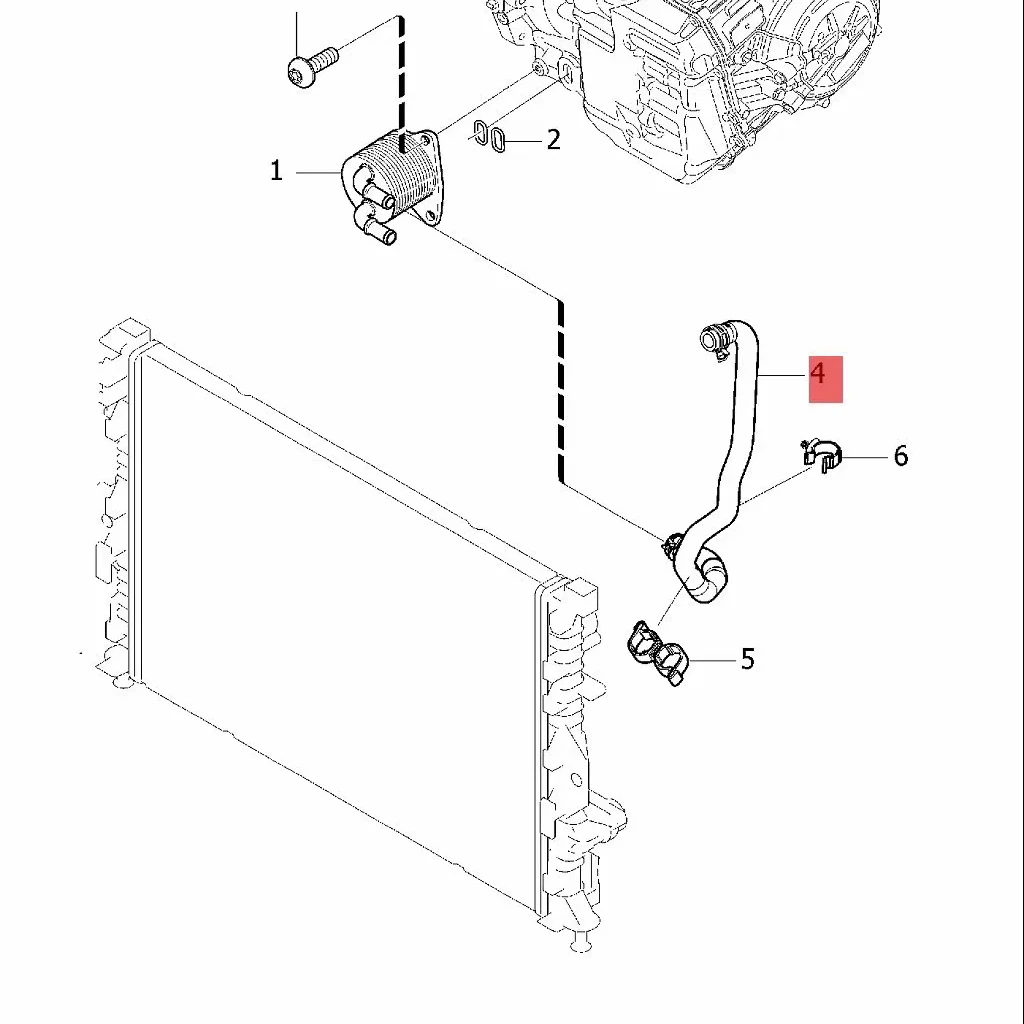 1
2
4
6
5