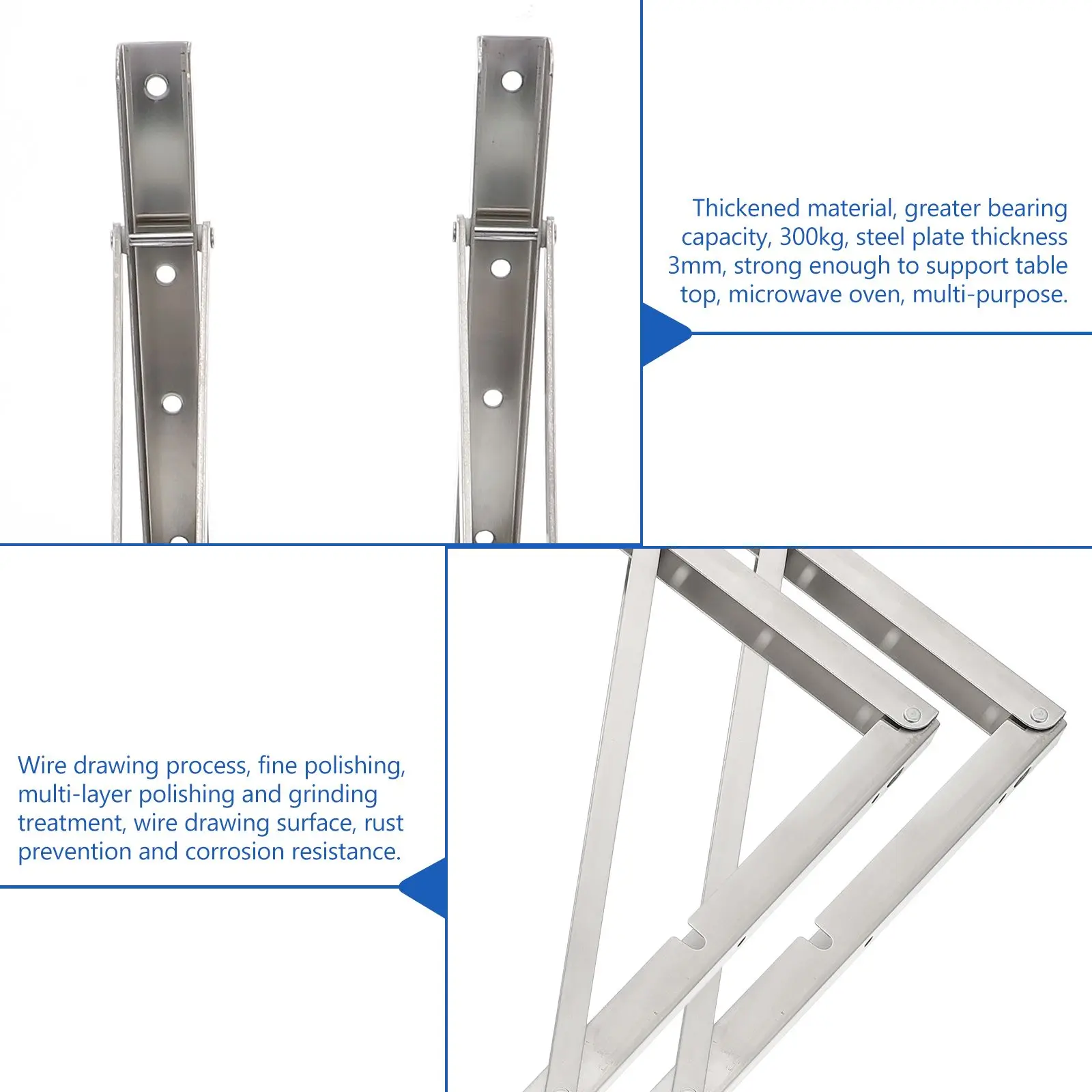 Thickened material, greater bearing capacity, 300kg, steel plate thickness 3mm, strong enough to support table top, microwave oven, multi-purpose.

Wire drawing process, fine polishing, multi-layer polishing and grinding treatment, wire drawing surface, rust prevention and corrosion resistance.