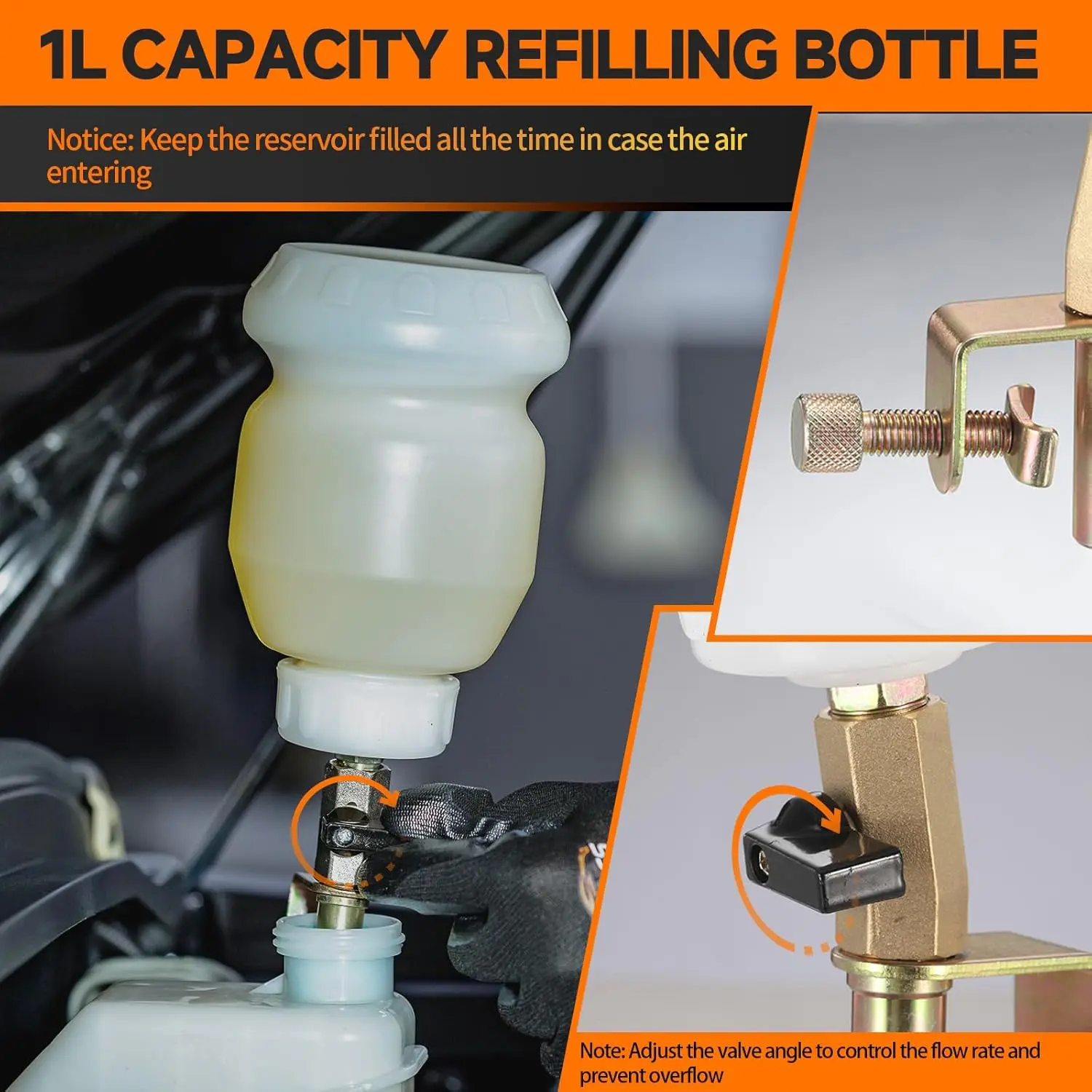 1L CAPACITY REFILLING BOTTLE

Notice: Keep the reservoir filled all the time in case the air entering

Note: Adjust the valve angle to control the flow rate and prevent overflow