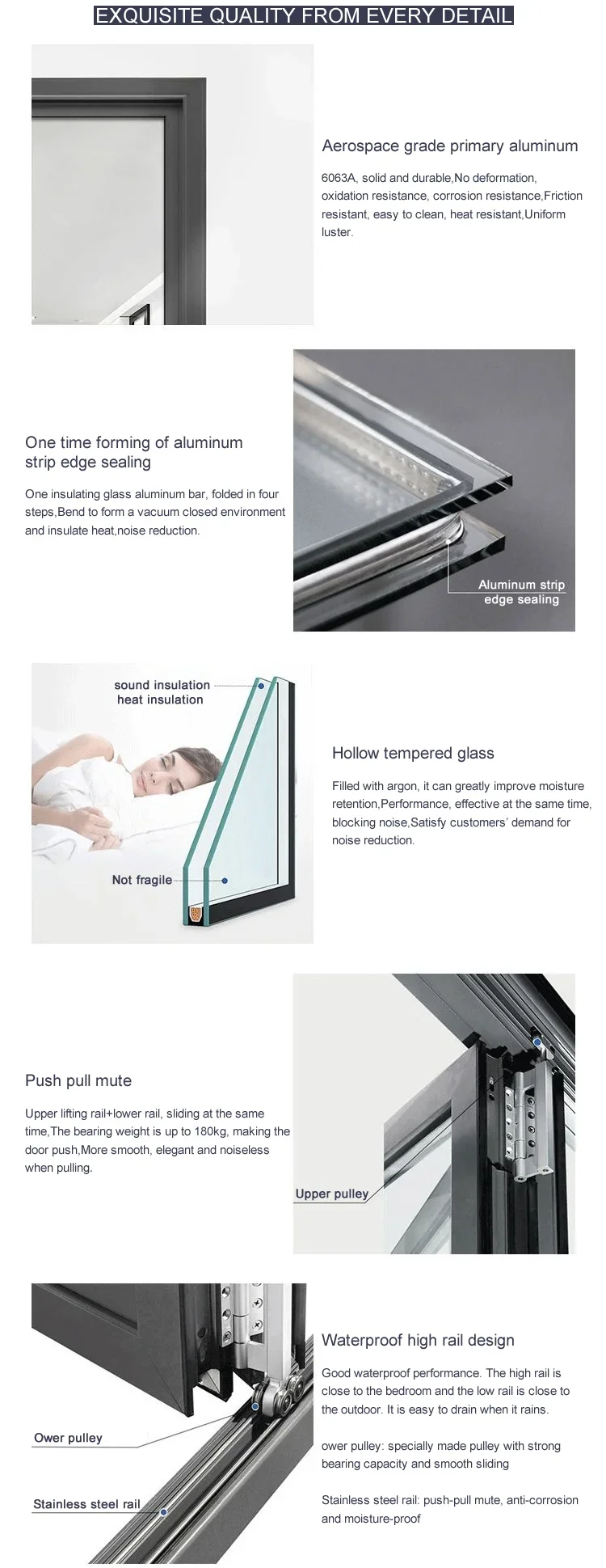 EXQUISITE QUALITY FROM EVERY DETAIL

Aerospace grade primary aluminum

6063A, solid and durable,No deformation, oxidation resistance, corrosion resistance,Friction resistant, easy to clean, heat resistant,Uniform luster.

One time forming of aluminum strip edge sealing

One insulating glass aluminum bar, folded in four steps,Bend to form a vacuum closed environment and insulate heat,noise reduction.

Aluminum strip edge sealing

sound insulation
heat insulation

Not fragile

Hollow tempered glass

Filled with argon, it can greatly improve moisture retention,Performance, effective at the same time, blocking noise,Satisfy customers' demand for noise reduction.

Push pull mute

Upper lifting rail+lower rail, sliding at the same time,The bearing weight is up to 180kg, making the door push,More smooth, elegant and noiseless when pulling.

Upper pulley

Ower pulley

Stainless steel rail

Waterproof high rail design

Good waterproof performance. The high rail is close to the bedroom and the low rail is close to the outdoor. It is easy to drain when it rains.

ower pulley: specially made pulley with strong bearing capacity and smooth sliding

Stainless steel rail: push-pull mute, anti-corrosion and moisture-proof