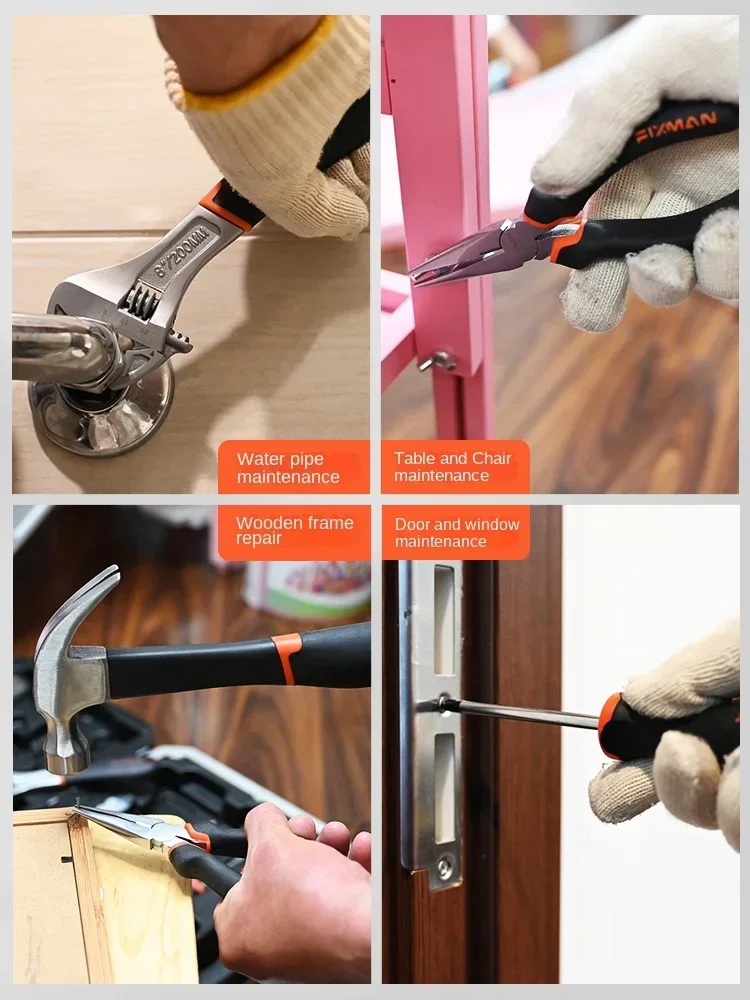 8"/200MM

FIXMAN

Water pipe maintenance

Table and Chair maintenance

Wooden frame repair

Door and window maintenance