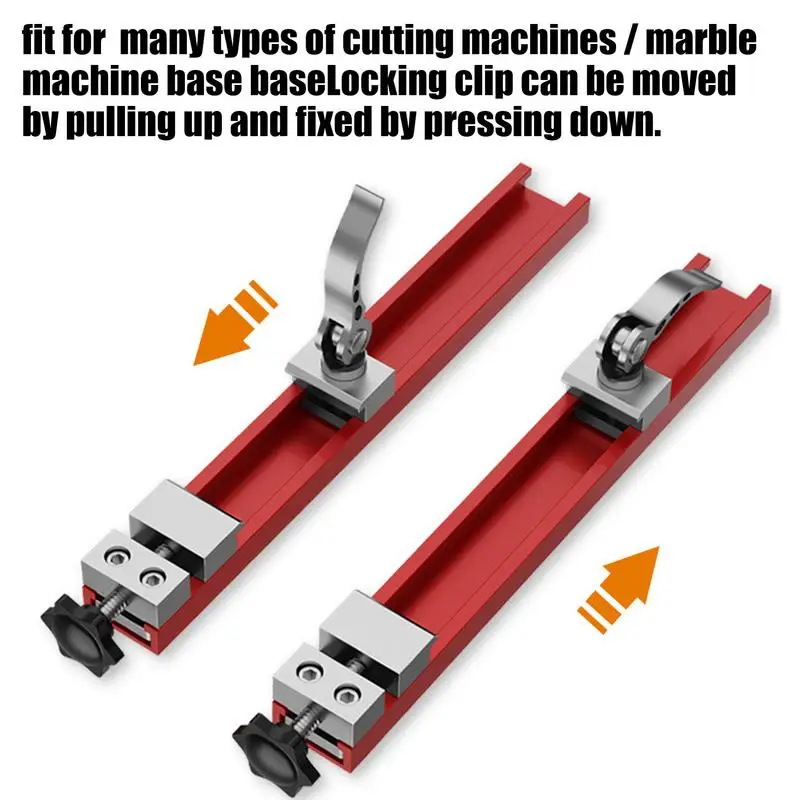 fit for  many types of cutting machines / marble machine base baseLocking clip can be moved by pulling up and fixed by pressing down.