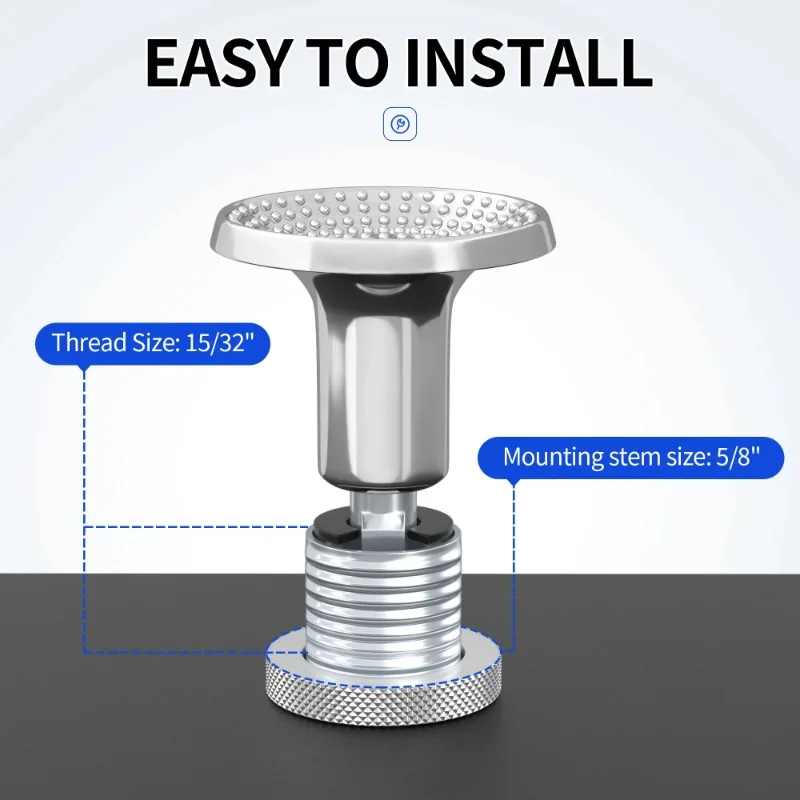 EASY TO INSTALL

Thread Size: 15/32"

Mounting stem size: 5/8"