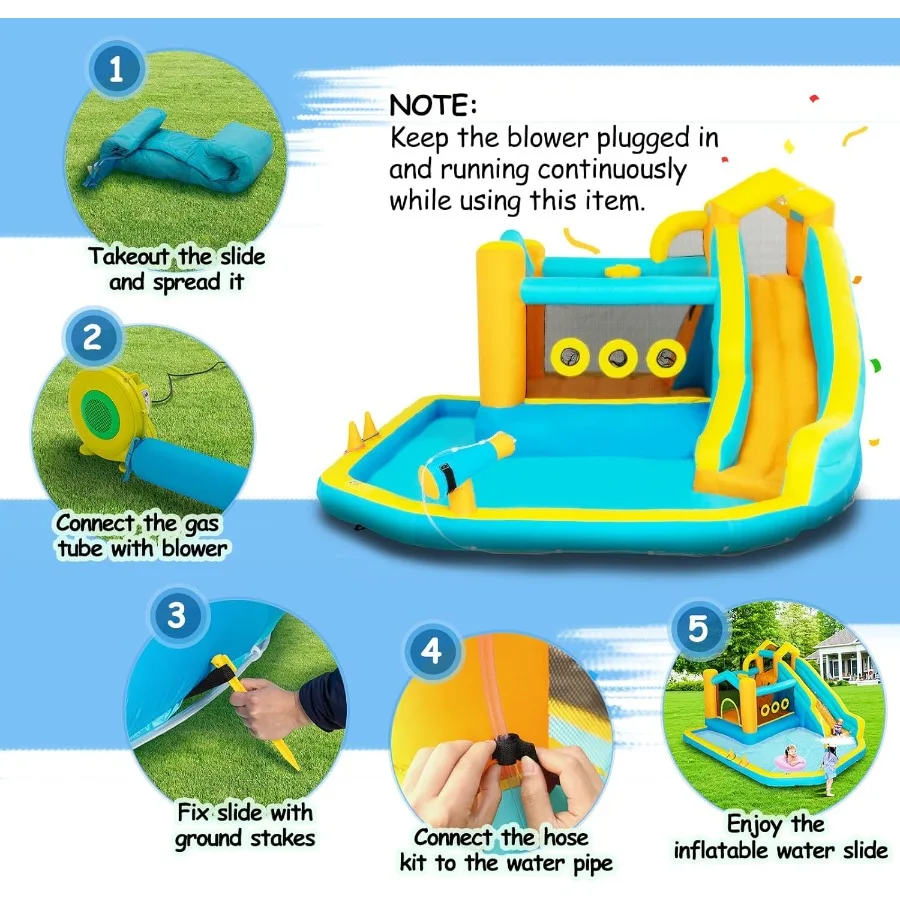 1

Takeout the slide and spread it

NOTE:
Keep the blower plugged in and running continuously while using this item.

2

Connect the gas tube with blower

3

Fix slide with ground stakes

4

Connect the hose kit to the water pipe

5

Enjoy the inflatable water slide