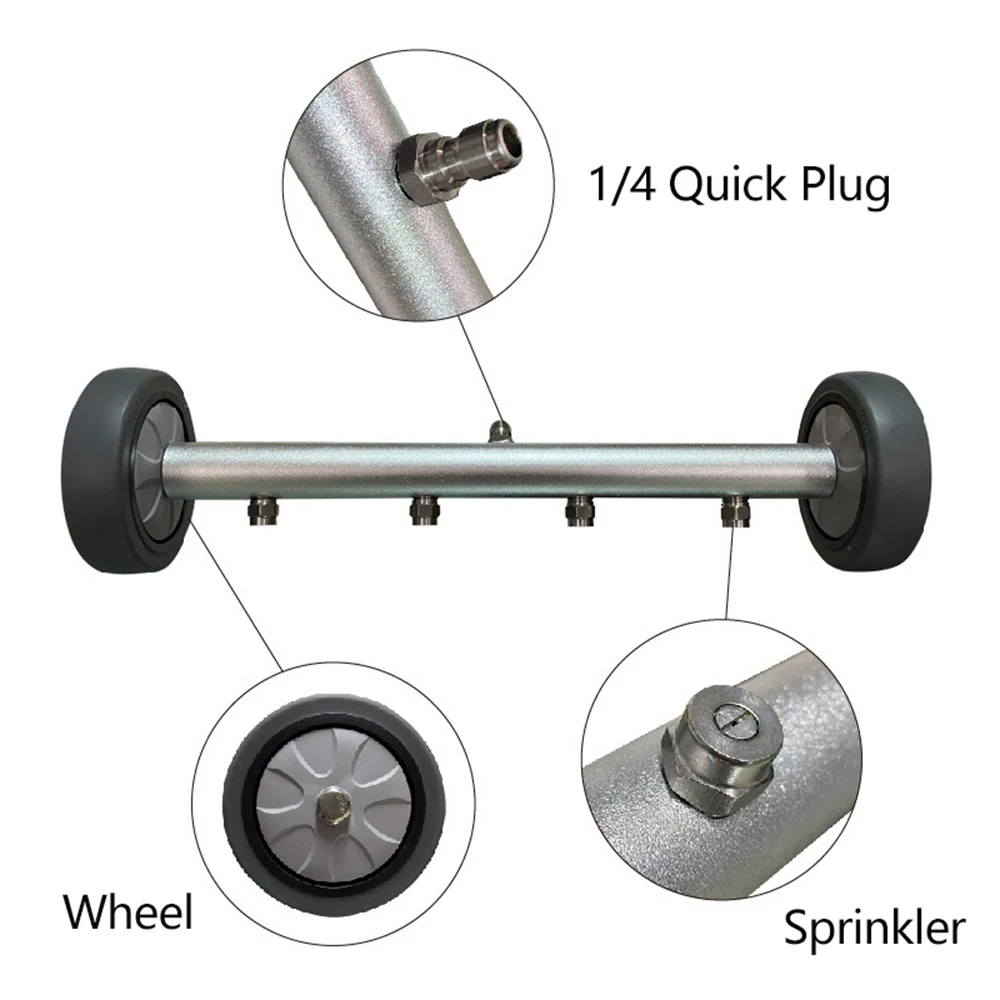 1/4 Quick Plug

Wheel

Sprinkler