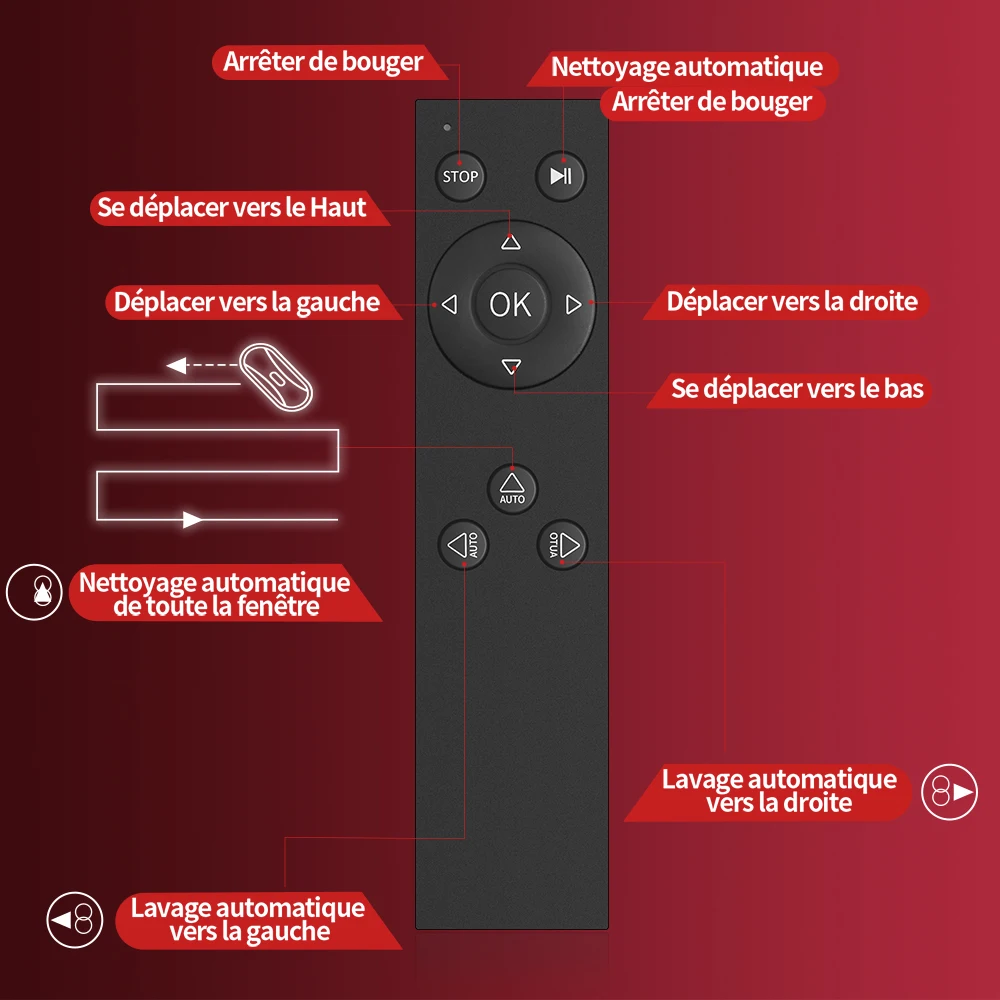 Arrêter de bouger

Nettoyage automatique
Arrêter de bouger

STOP

Se déplacer vers le Haut

Déplacer vers la gauche

OK

Déplacer vers la droite

Se déplacer vers le bas

AUTO

AUTO

AUTO

Nettoyage automatique de toute la fenêtre

Lavage automatique vers la droite

Lavage automatique vers la gauche