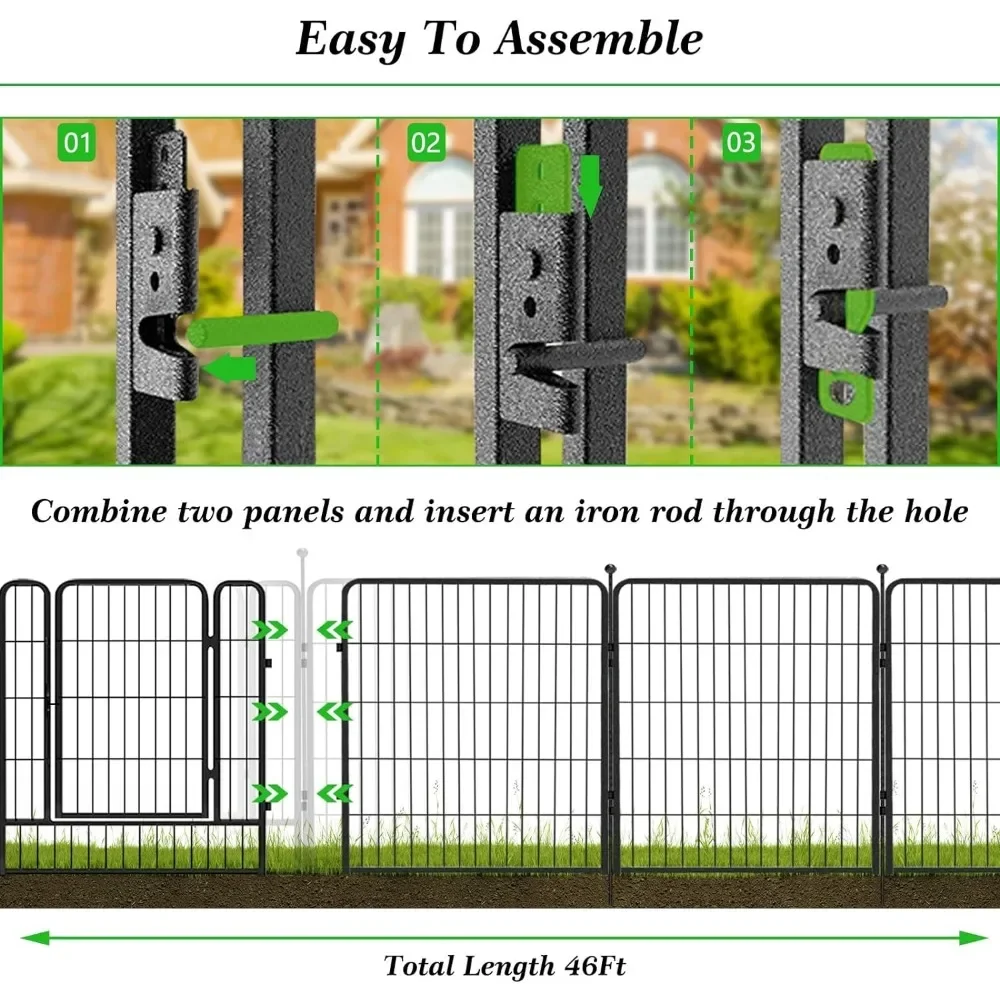 Easy To Assemble

01

02

03

Combine two panels and insert an iron rod through the hole

Total Length 46Ft