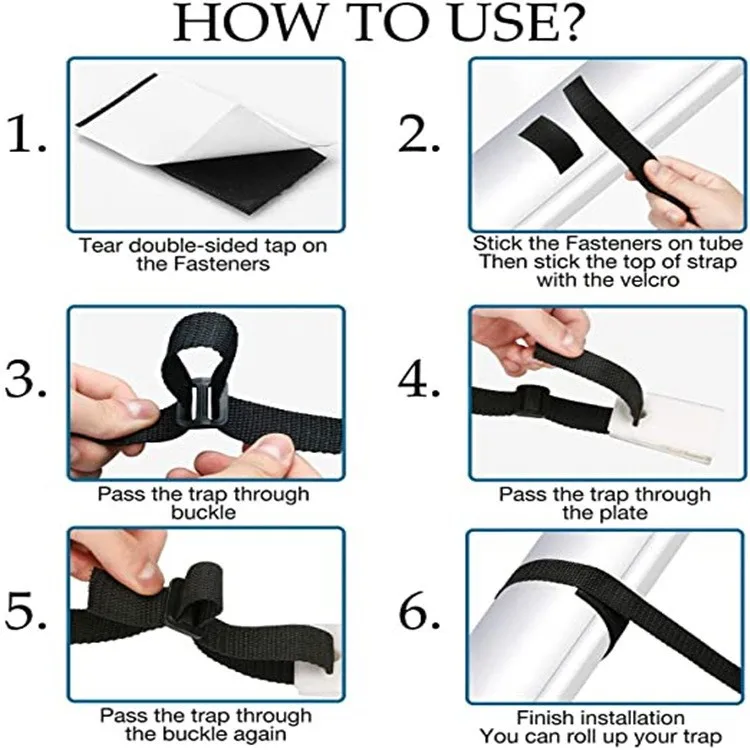 HOW TO USE?

1.

Tear double-sided tap on the Fasteners

2.

Stick the Fasteners on tube Then stick the top of strap with the velcro

3.

Pass the trap through buckle

4.

Pass the trap through the plate

5.

Pass the trap through the buckle again

6.

Finish installation You can roll up your trap