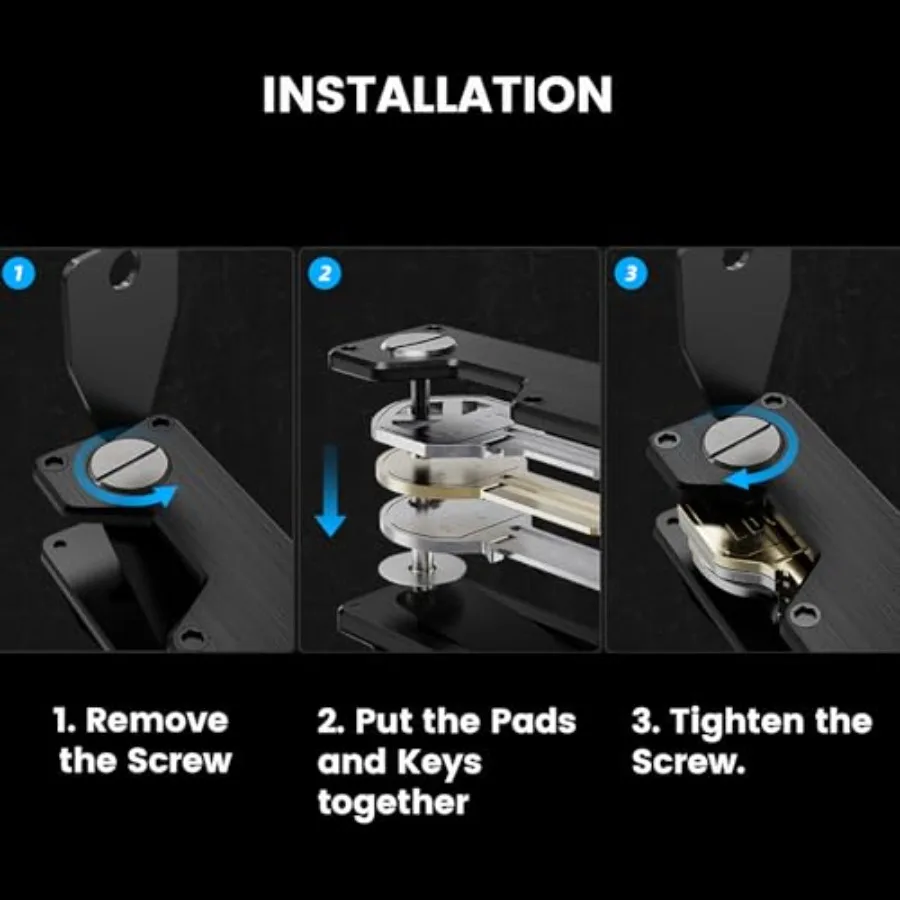 INSTALLATION

1

2

3

1. Remove the Screw

2. Put the Pads and Keys together

3. Tighten the Screw.