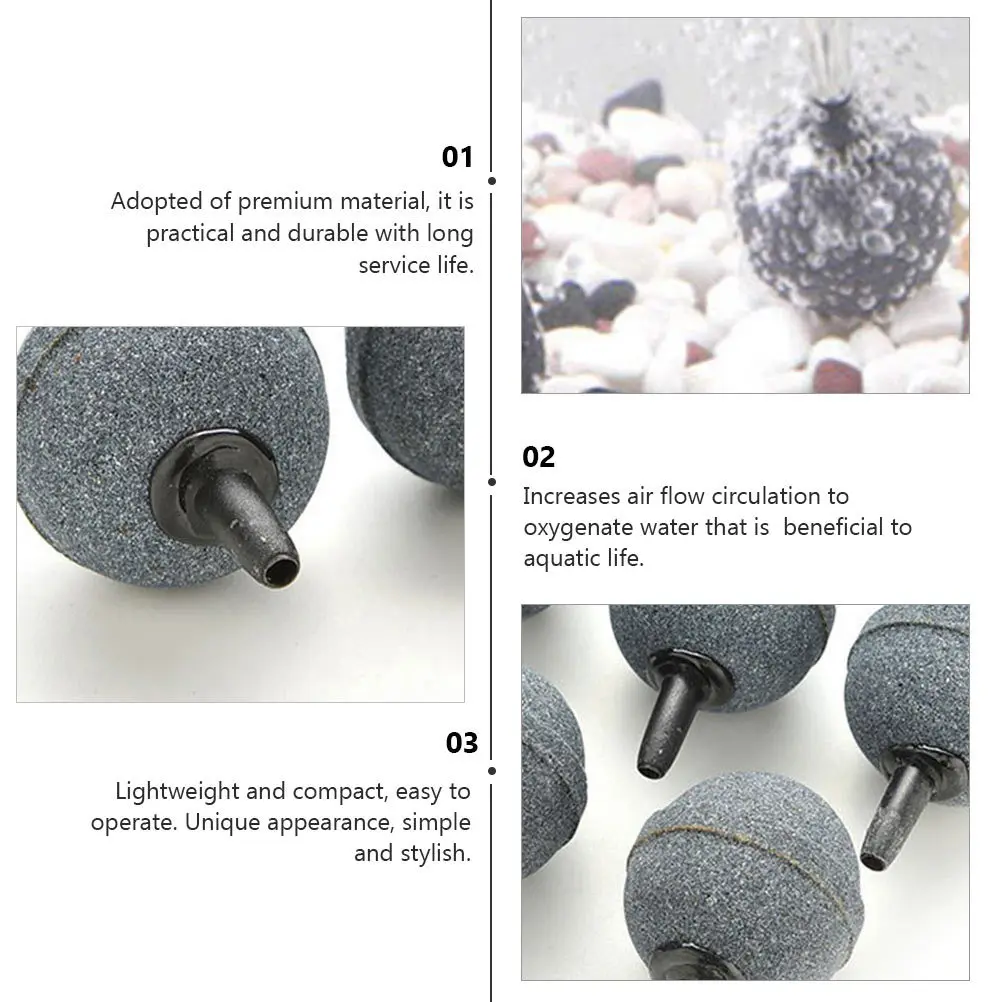 01

Adopted of premium material, it is practical and durable with long service life.

02

Increases air flow circulation to oxygenate water that is  beneficial to aquatic life.

03

Lightweight and compact, easy to operate. Unique appearance, simple and stylish.