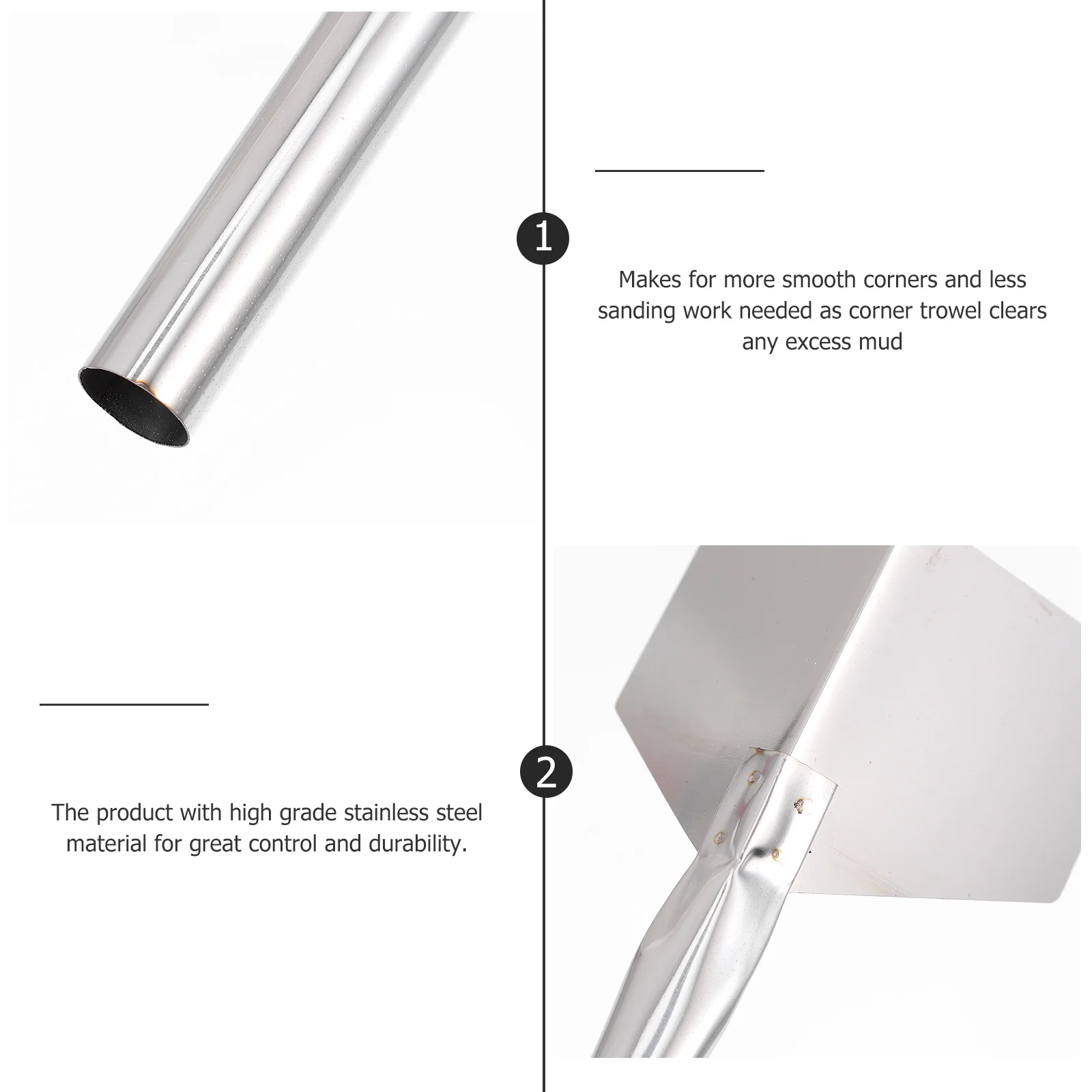 1

Makes for more smooth corners and less sanding work needed as corner trowel clears any excess mud

2

The product with high grade stainless steel material for great control and durability.