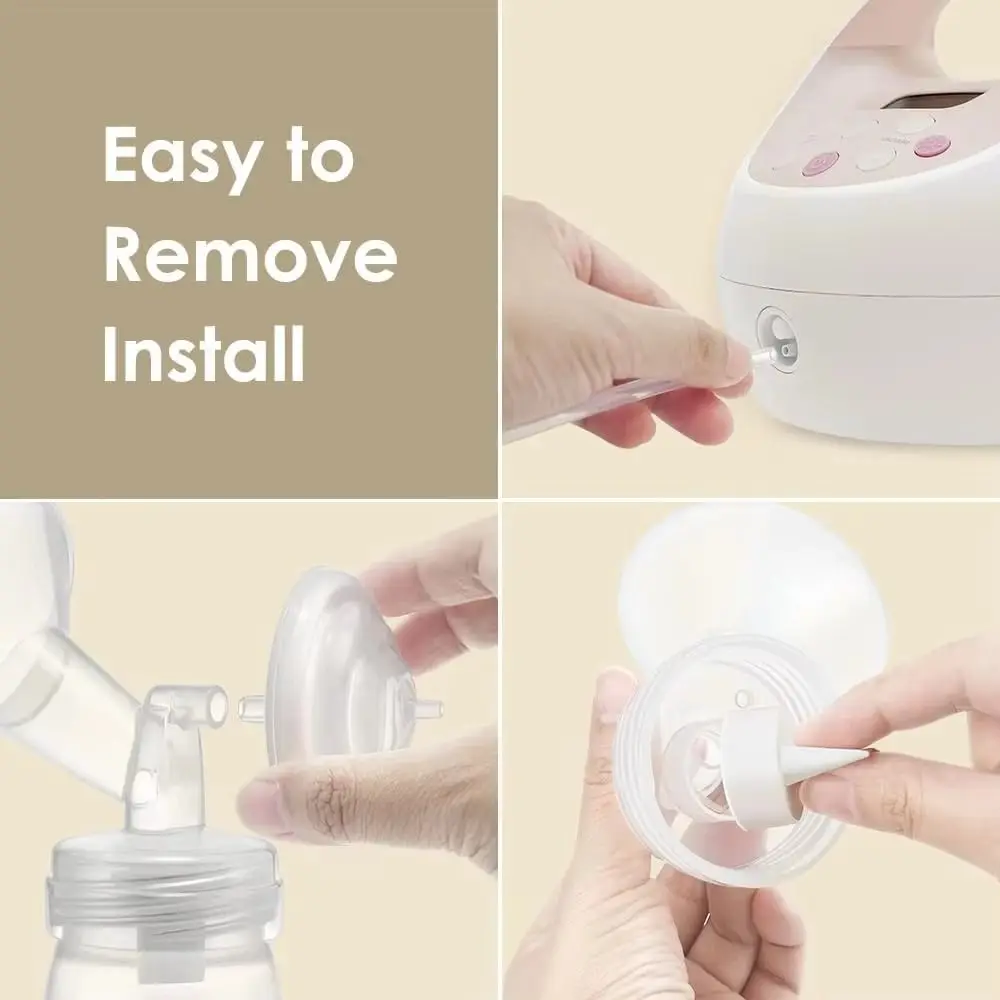 Easy to Remove Install