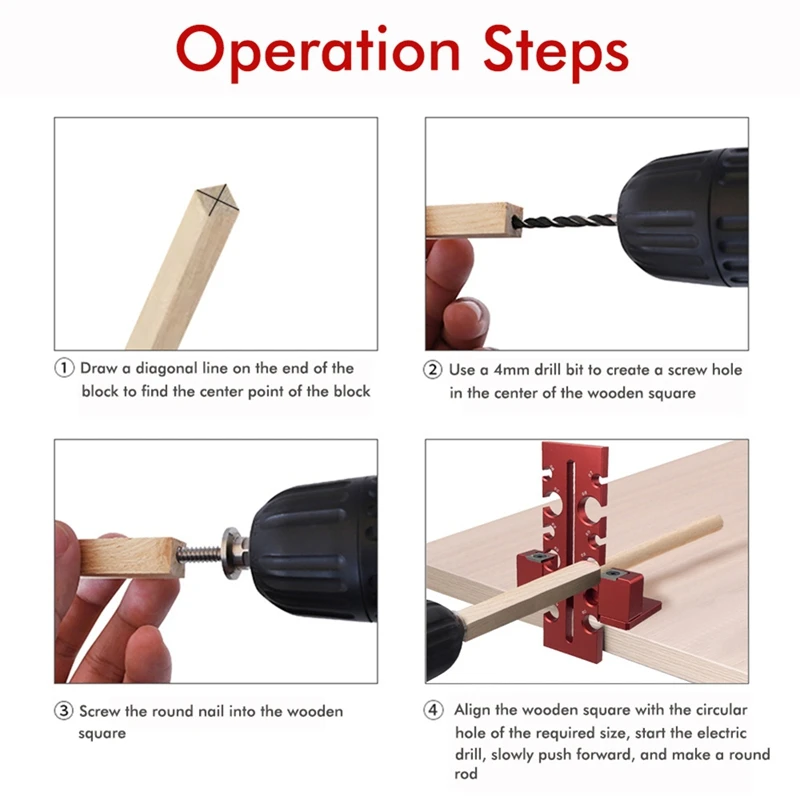 Operation Steps

① Draw a diagonal line on the end of the block to find the center point of the block

② Use a 4mm drill bit to create a screw hole in the center of the wooden square

③ Screw the round nail into the wooden square

④ Align the wooden square with the circular hole of the required size, start the electric drill, slowly push forward, and make a round rod