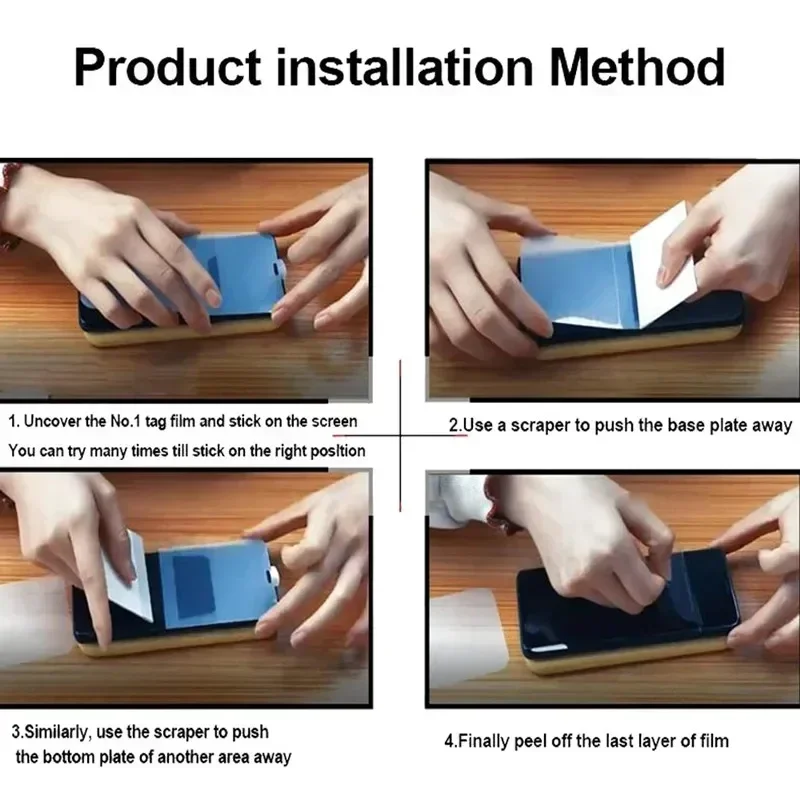 Product installation Method

1. Uncover the No.1 tag film and stick on the screen
You can try many times till stick on the right posltion

2.Use a scraper to push the base plate away

3.Similarly, use the scraper to push
the bottom plate of another area away

4.Finally peel off the last layer of film