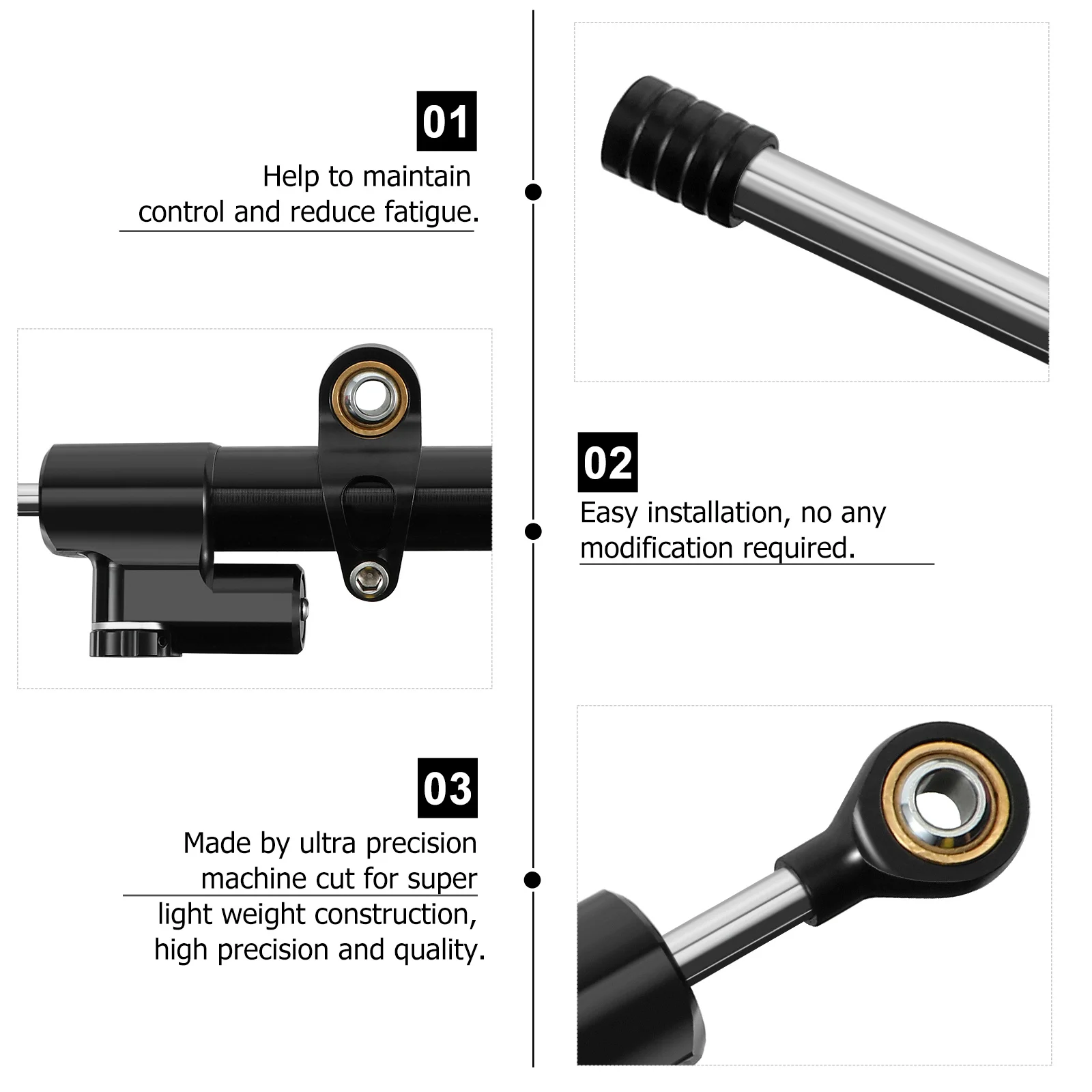 01

Help to maintain control and reduce fatigue.

02

Easy installation, no any modification required.

03

Made by ultra precision machine cut for super light weight construction, high precision and quality.