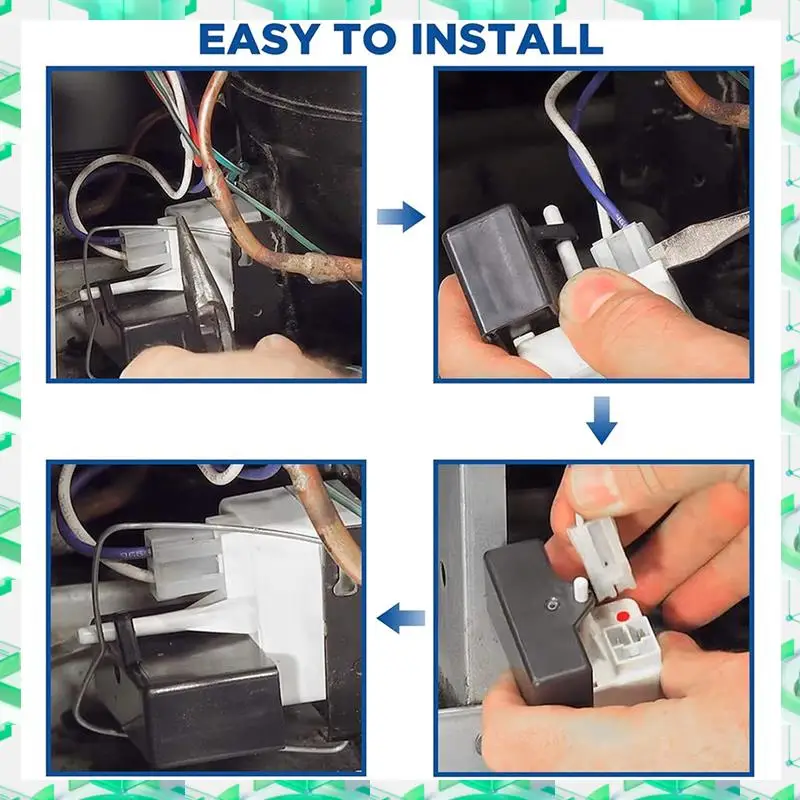 EASY TO INSTALL