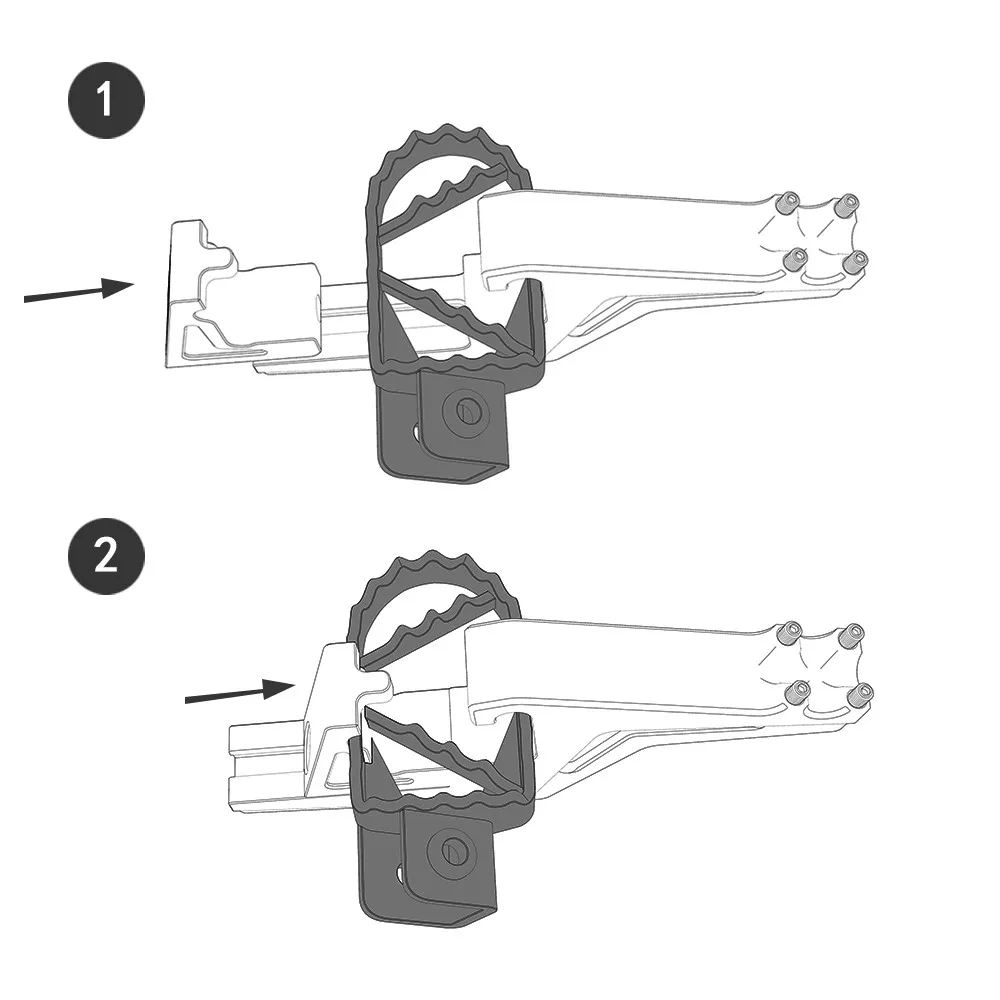 1

2