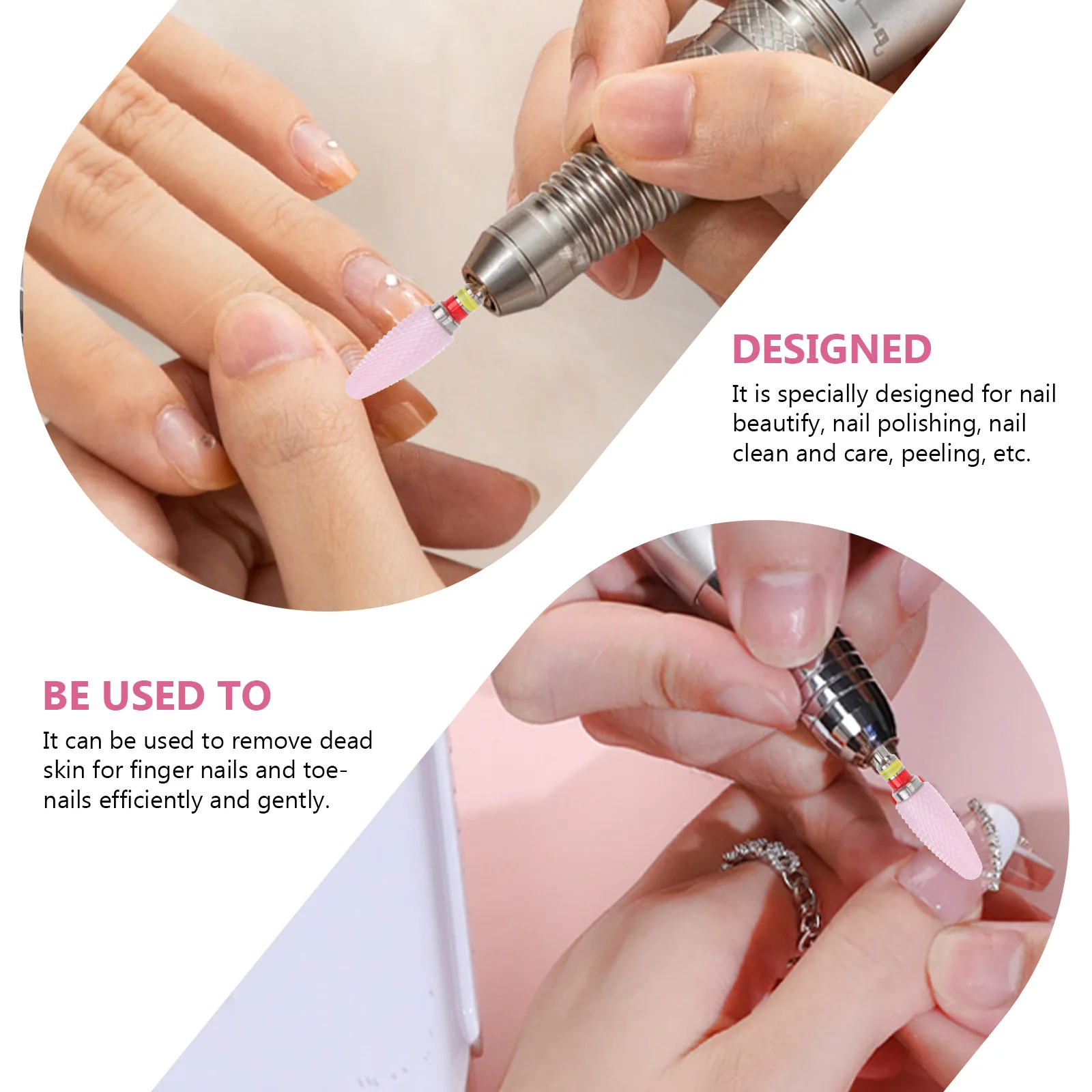 DESIGNED

It is specially designed for nail beautify, nail polishing, nail clean and care, peeling, etc.

BE USED TO

It can be used to remove dead skin for finger nails and toenails efficiently and gently.