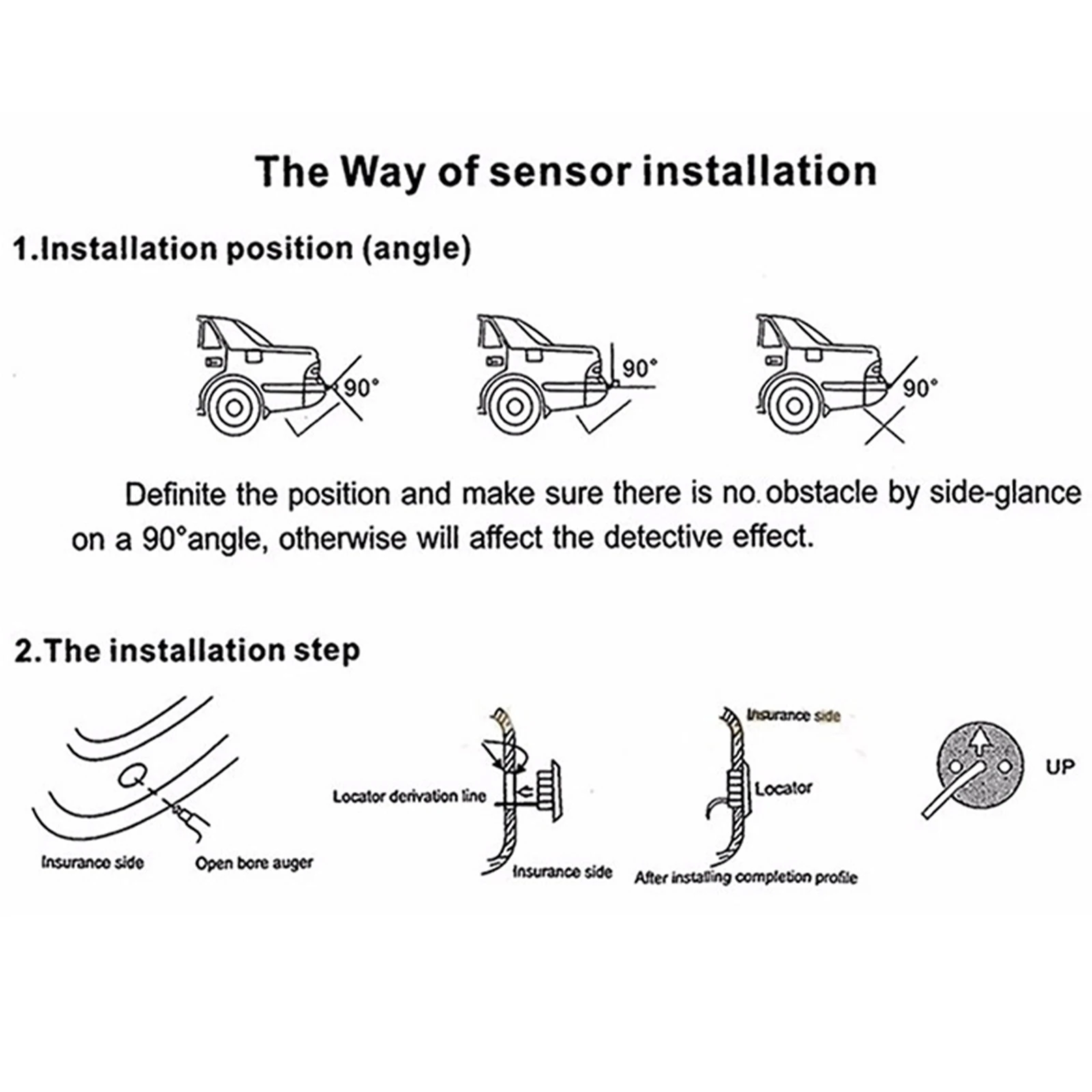 The Way of sensor installation

1.Installation position (angle)

90°

90°

90°

Definite the position and make sure there is no obstacle by side-glance on a 90°angle, otherwise will affect the detective effect.

2.The installation step

Insurance side

Open bore auger

Locator derivation line

Insurance side

Insurance side

Locator

After installing completion profile

UP