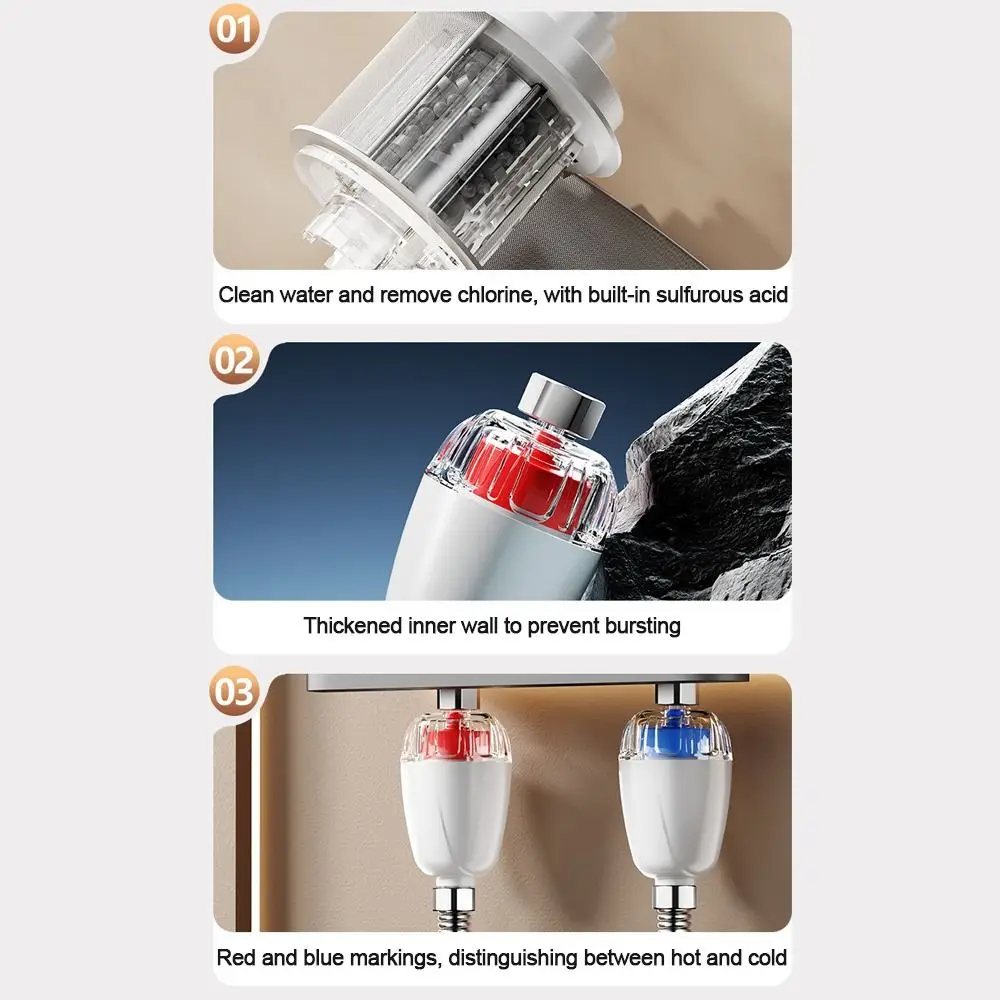 01

Clean water and remove chlorine, with built-in sulfurous acid

02

Thickened inner wall to prevent bursting

03

Red and blue markings, distinguishing between hot and cold