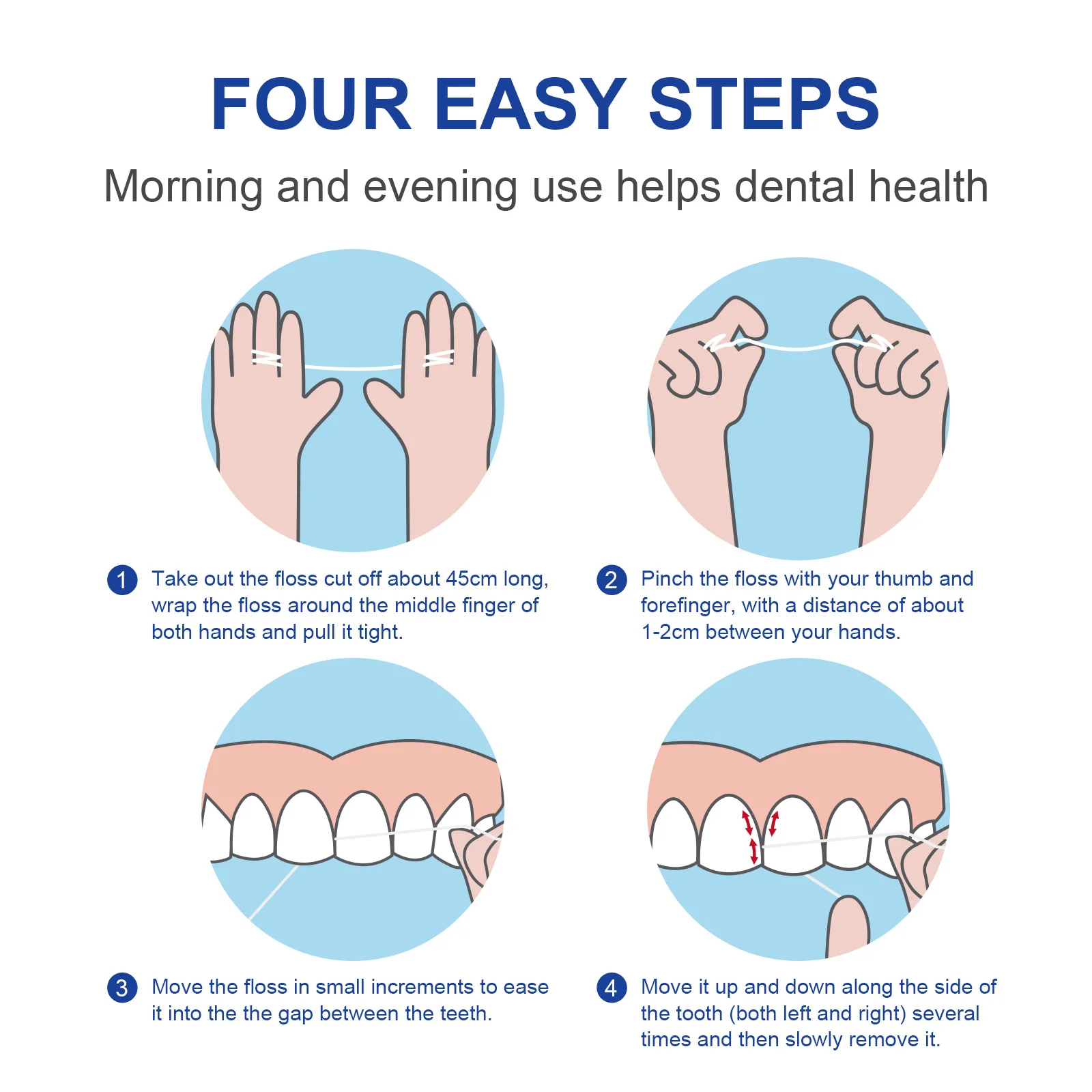 FOUR EASY STEPS

Morning and evening use helps dental health

1 Take out the floss cut off about 45cm long, wrap the floss around the middle finger of both hands and pull it tight.

2 Pinch the floss with your thumb and forefinger, with a distance of about 1-2cm between your hands.

3 Move the floss in small increments to ease it into the the gap between the teeth.

4 Move it up and down along the side of the tooth (both left and right) several times and then slowly remove it.