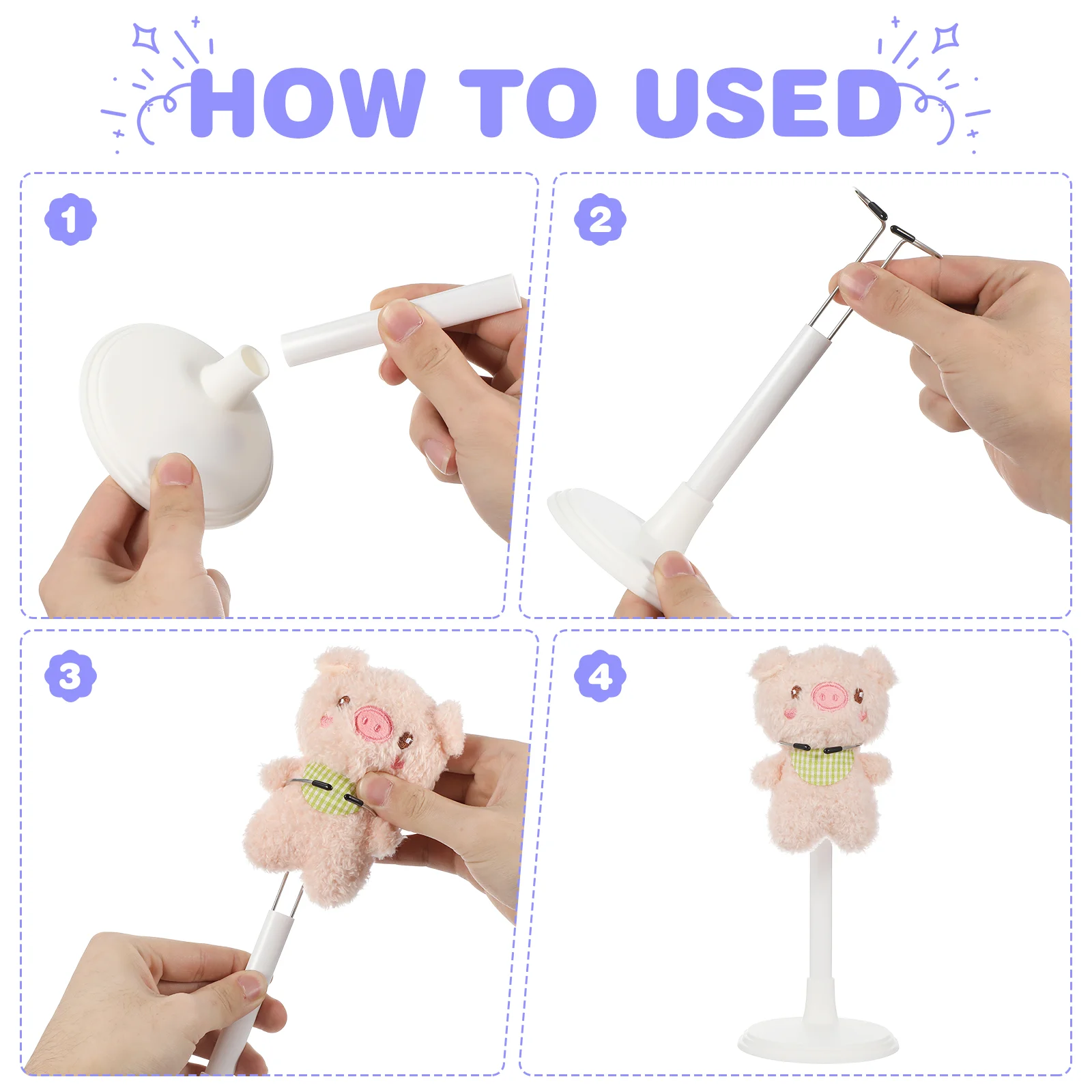 HOW TO USED

1

2

3

4