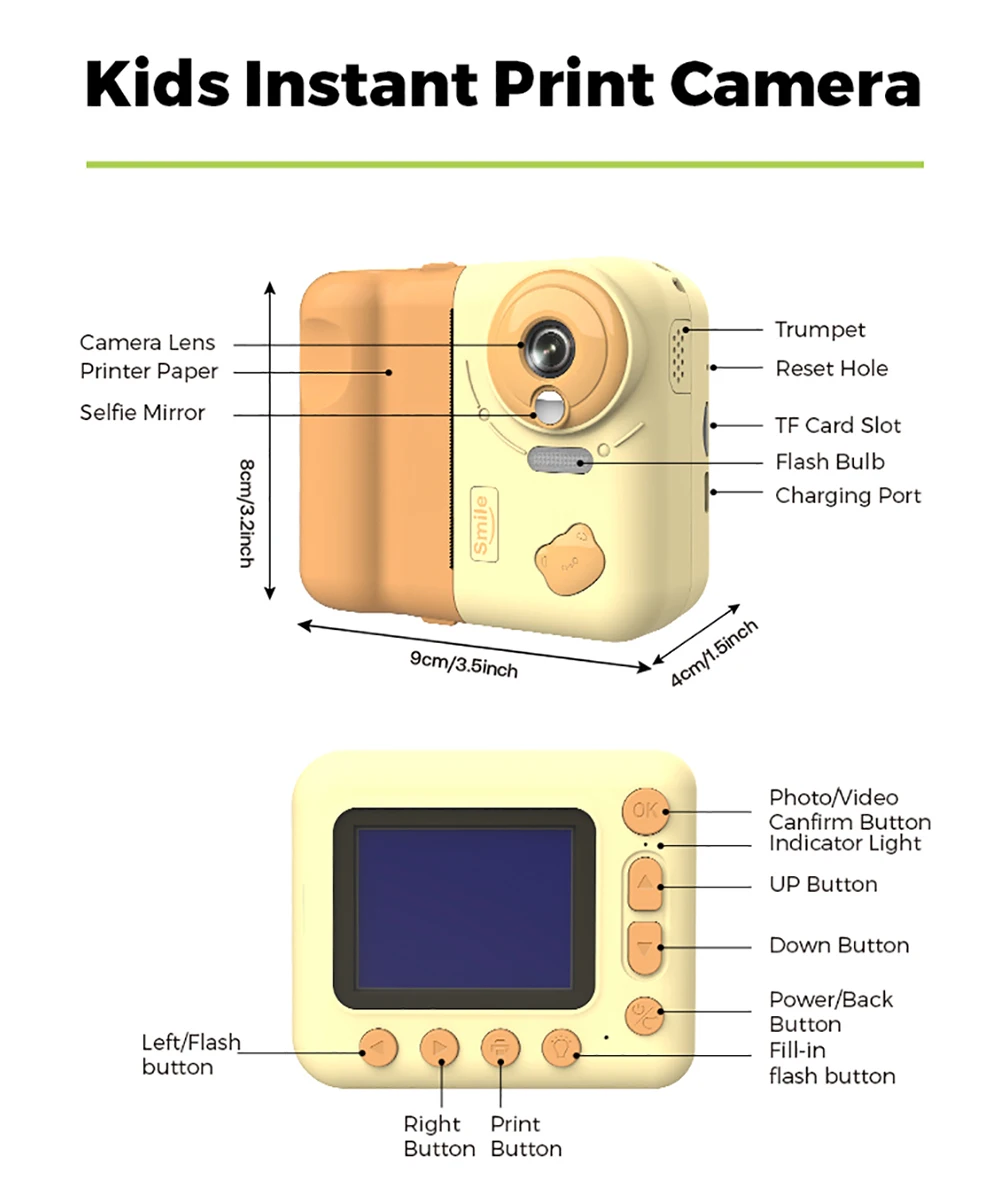 Kids Instant Print Camera

Camera Lens
Printer Paper
Selfie Mirror

Trumpet
Reset Hole
TF Card Slot
Flash Bulb
Charging Port

Smile

8cm/3.2inch
9cm/3.5inch
4cm/1.5inch

OK

Photo/Video Canfirm Button
Indicator Light
UP Button
Down Button
Power/Back Button
Fill-in flash button
Left/Flash button
Right Button
Print Button