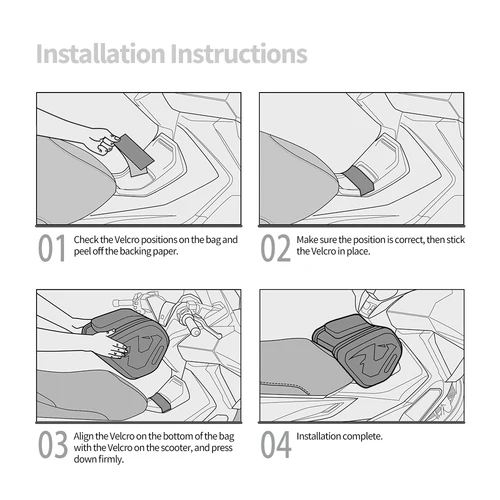 Installation Instructions

01 Check the Velcro positions on the bag and peel off the backing paper.

02 Make sure the position is correct, then stick the Velcro in place.

03 Align the Velcro on the bottom of the bag with the Velcro on the scooter, and press down firmly.

04 Installation complete.