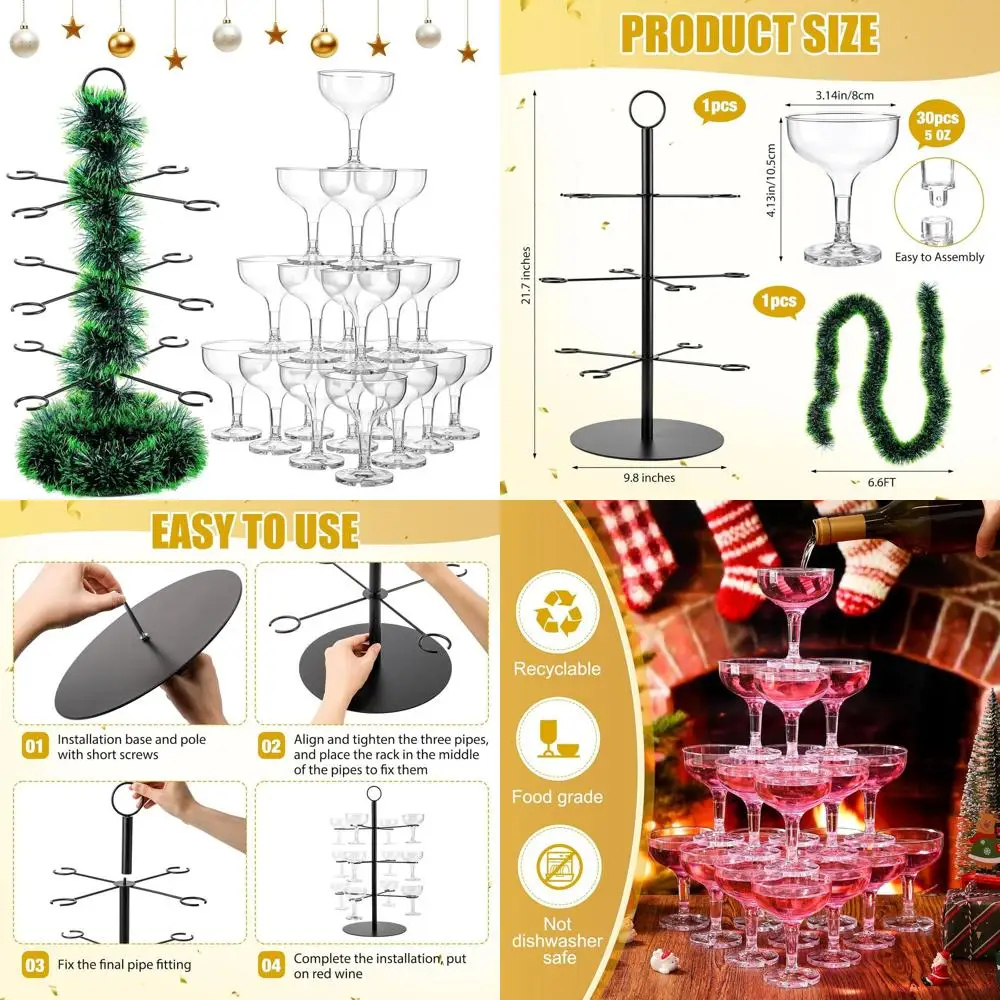 PRODUCT SIZE

1pcs

3.14in/8cm

30pcs
5 OZ

4.13in/10.5cm

Easy to Assembly

21.7 inches

1pcs

9.8 inches

6.6FT

EASY TO USE

01 Installation base and pole with short screws

02 Align and tighten the three pipes, and place the rack in the middle of the pipes to fix them

03 Fix the final pipe fitting

04 Complete the installation, put on red wine

Recyclable

Food grade

Not dishwasher safe