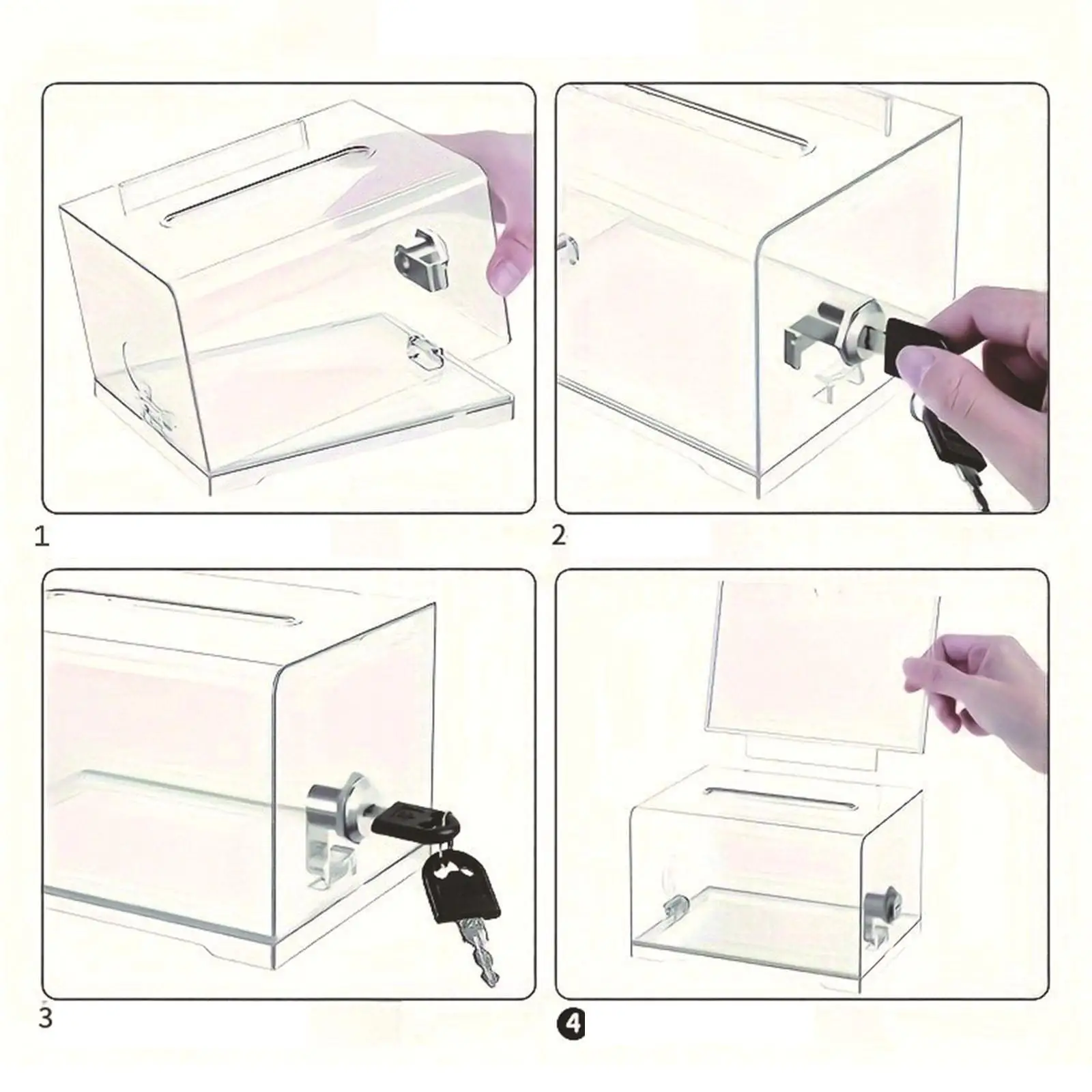 1

2

3

4