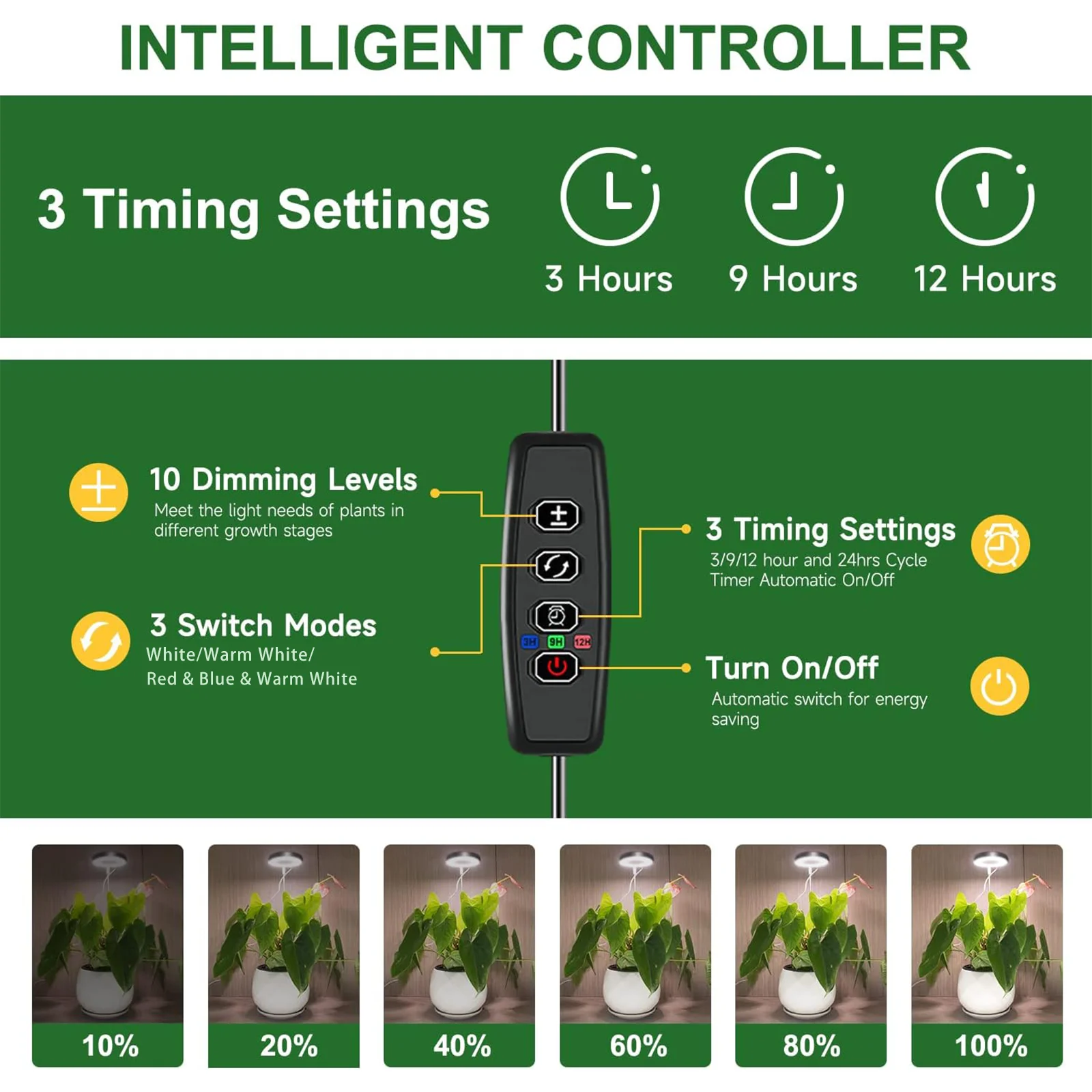 INTELLIGENT CONTROLLER

3 Timing Settings

3 Hours

9 Hours

12 Hours

10 Dimming Levels
Meet the light needs of plants in different growth stages

3 Switch Modes
White/Warm White/
Red & Blue & Warm White

3H 9H 12H

3 Timing Settings
3/9/12 hour and 24hrs Cycle Timer Automatic On/Off

Turn On/Off
Automatic switch for energy saving

10%

20%

40%

60%

80%

100%