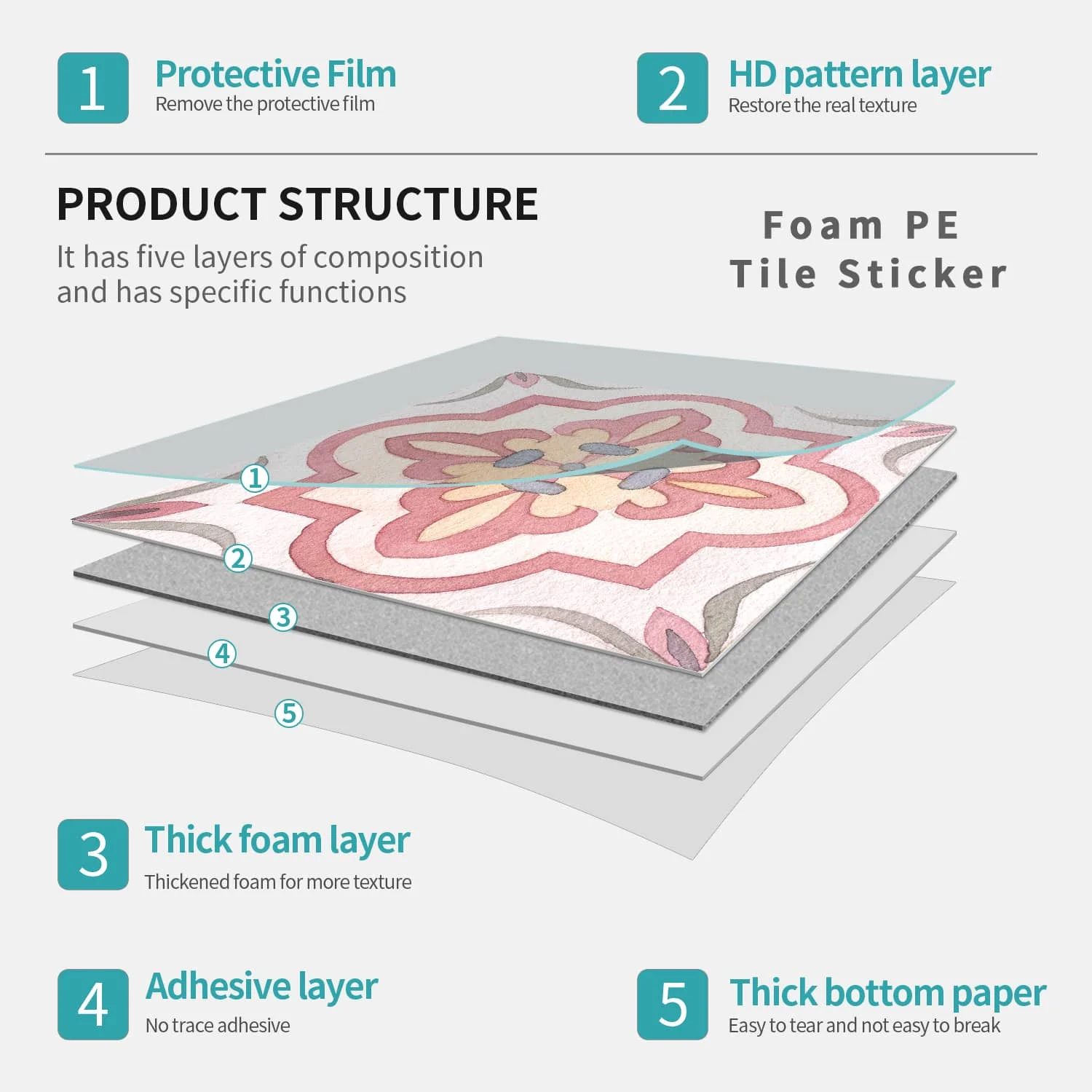 1 Protective Film
Remove the protective film

2 HD pattern layer
Restore the real texture

PRODUCT STRUCTURE
It has five layers of composition and has specific functions

Foam PE
Tile Sticker

①
②
③
④
⑤

3 Thick foam layer
Thickened foam for more texture

4 Adhesive layer
No trace adhesive

5 Thick bottom paper
Easy to tear and not easy to break