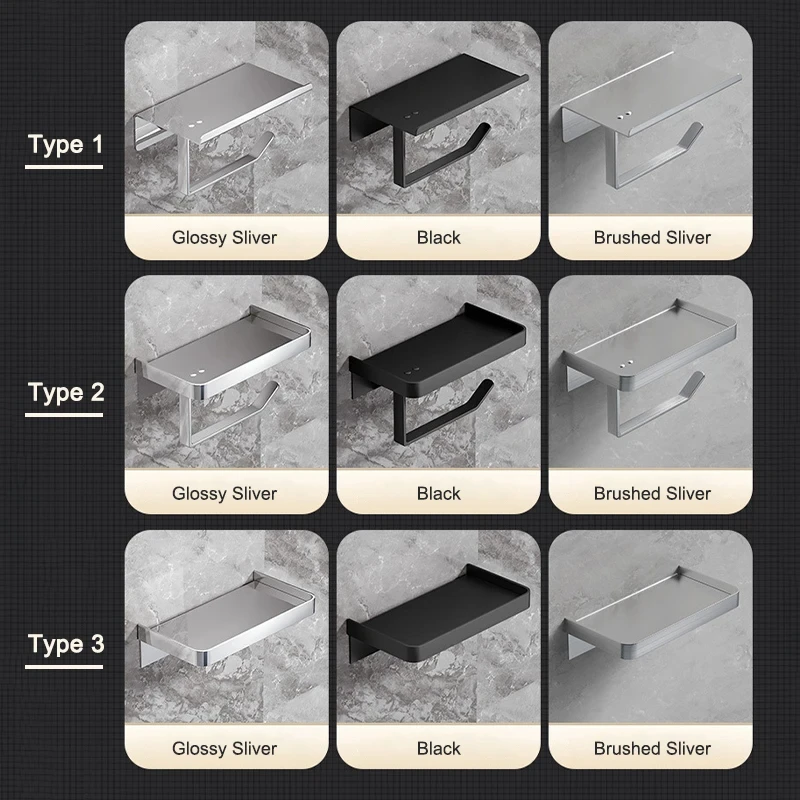 Type 1

Glossy Sliver

Black

Brushed Sliver

Type 2

Glossy Sliver

Black

Brushed Sliver

Type 3

Glossy Sliver

Black

Brushed Sliver