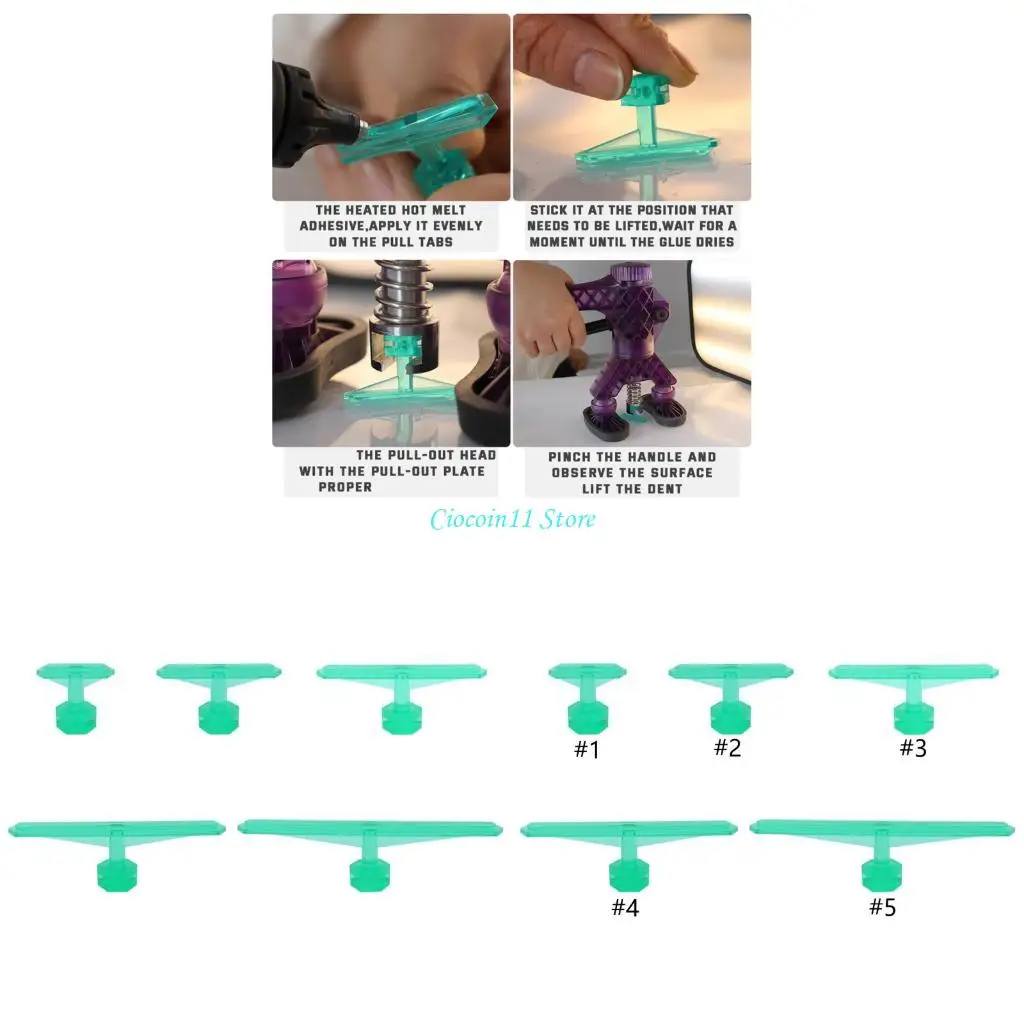 THE HEATED HOT MELT ADHESIVE,APPLY IT EVENLY ON THE PULL TABS

STICK IT AT THE POSITION THAT NEEDS TO BE LIFTED,WAIT FOR A MOMENT UNTIL THE GLUE DRIES

THE PULL-OUT HEAD WITH THE PULL-OUT PLATE PROPER

PINCH THE HANDLE AND OBSERVE THE SURFACE LIFT THE DENT

Ciocoin11 Store

#1

#2

#3

#4

#5