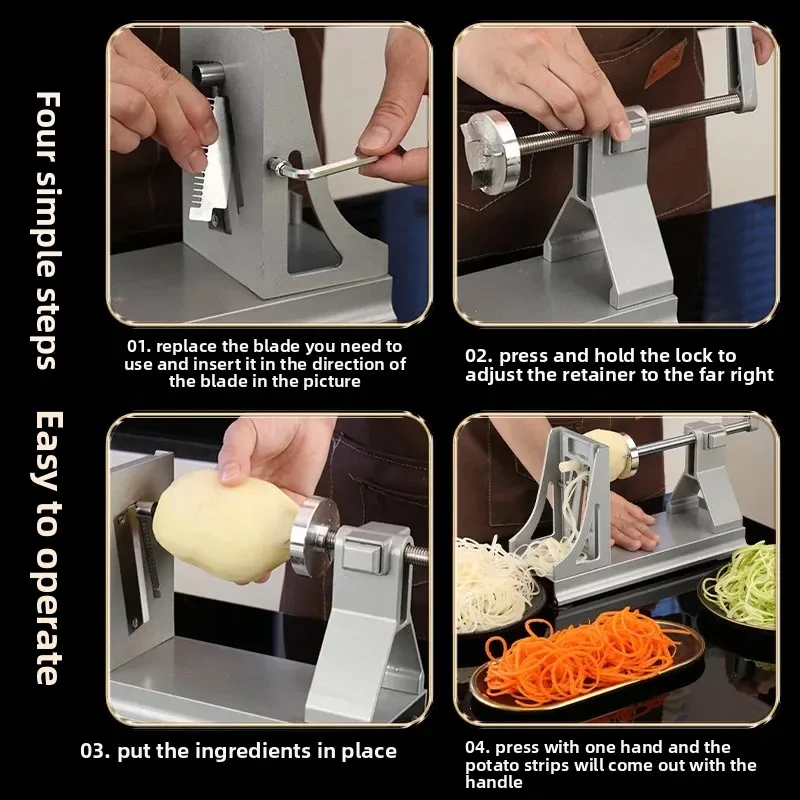 Four simple steps

Easy to operate

01. replace the blade you need to use and insert it in the direction of the blade in the picture

02. press and hold the lock to adjust the retainer to the far right

03. put the ingredients in place

04. press with one hand and the potato strips will come out with the handle