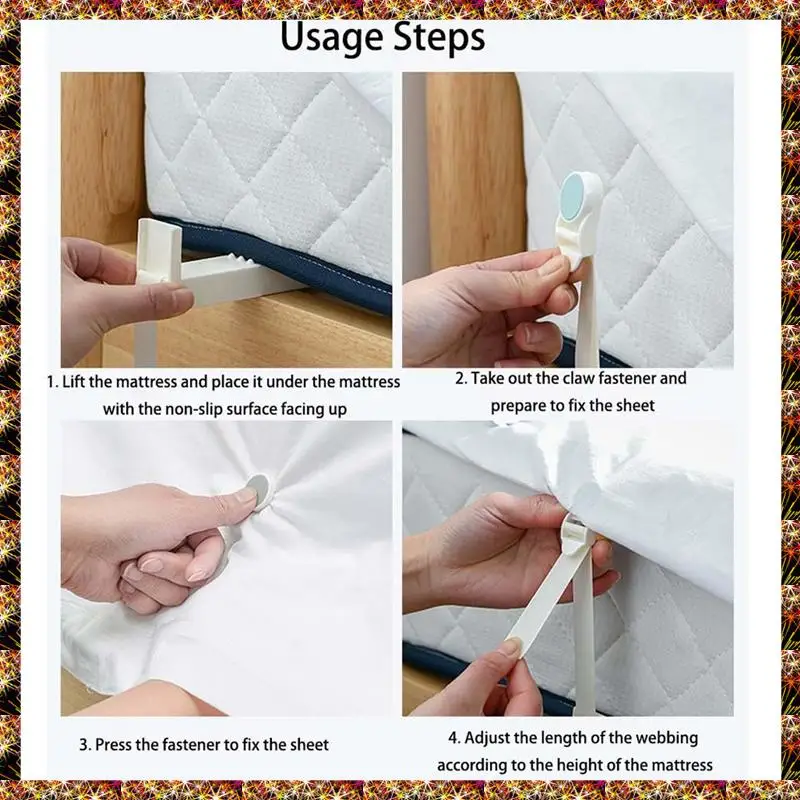 Usage Steps

1. Lift the mattress and place it under the mattress with the non-slip surface facing up

2. Take out the claw fastener and prepare to fix the sheet

3. Press the fastener to fix the sheet

4. Adjust the length of the webbing according to the height of the mattress