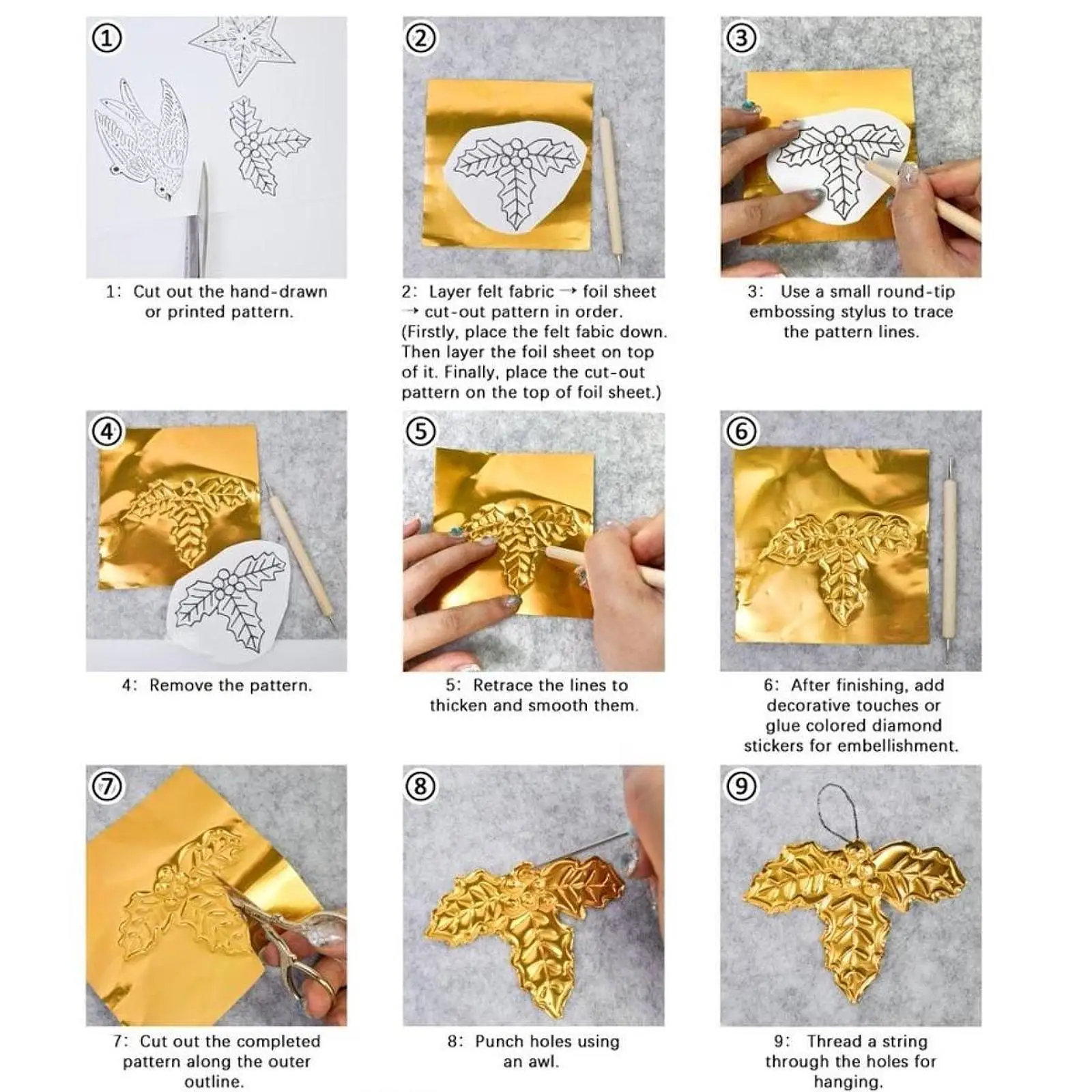 ①

1: Cut out the hand-drawn or printed pattern.

②

2: Layer felt fabric → foil sheet → cut-out pattern in order. (Firstly, place the felt fabic down. Then layer the foil sheet on top of it. Finally, place the cut-out pattern on the top of foil sheet.)

③

3: Use a small round-tip embossing stylus to trace the pattern lines.

④

4: Remove the pattern.

⑤

5: Retrace the lines to thicken and smooth them.

⑥

6: After finishing, add decorative touches or glue colored diamond stickers for embellishment.

⑦

7: Cut out the completed pattern along the outer outline.

⑧

8: Punch holes using an awl.

⑨

9: Thread a string through the holes for hanging.