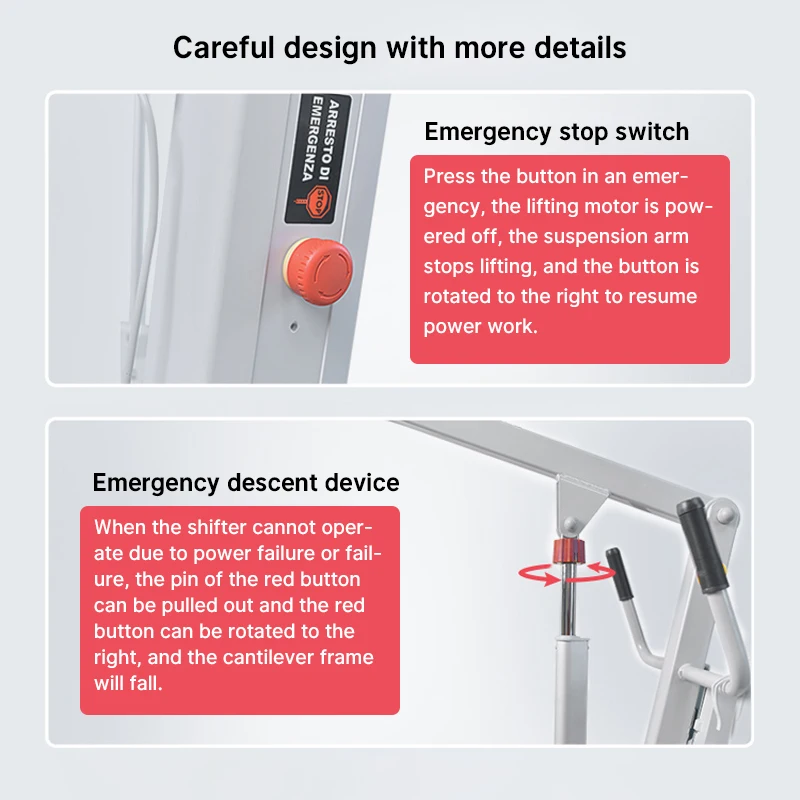 Careful design with more details

ARRESTO DI EMERGENZA
STOP

Emergency stop switch

Press the button in an emergency, the lifting motor is powered off, the suspension arm stops lifting, and the button is rotated to the right to resume power work.

Emergency descent device

When the shifter cannot operate due to power failure or failure, the pin of the red button can be pulled out and the red button can be rotated to the right, and the cantilever frame will fall.