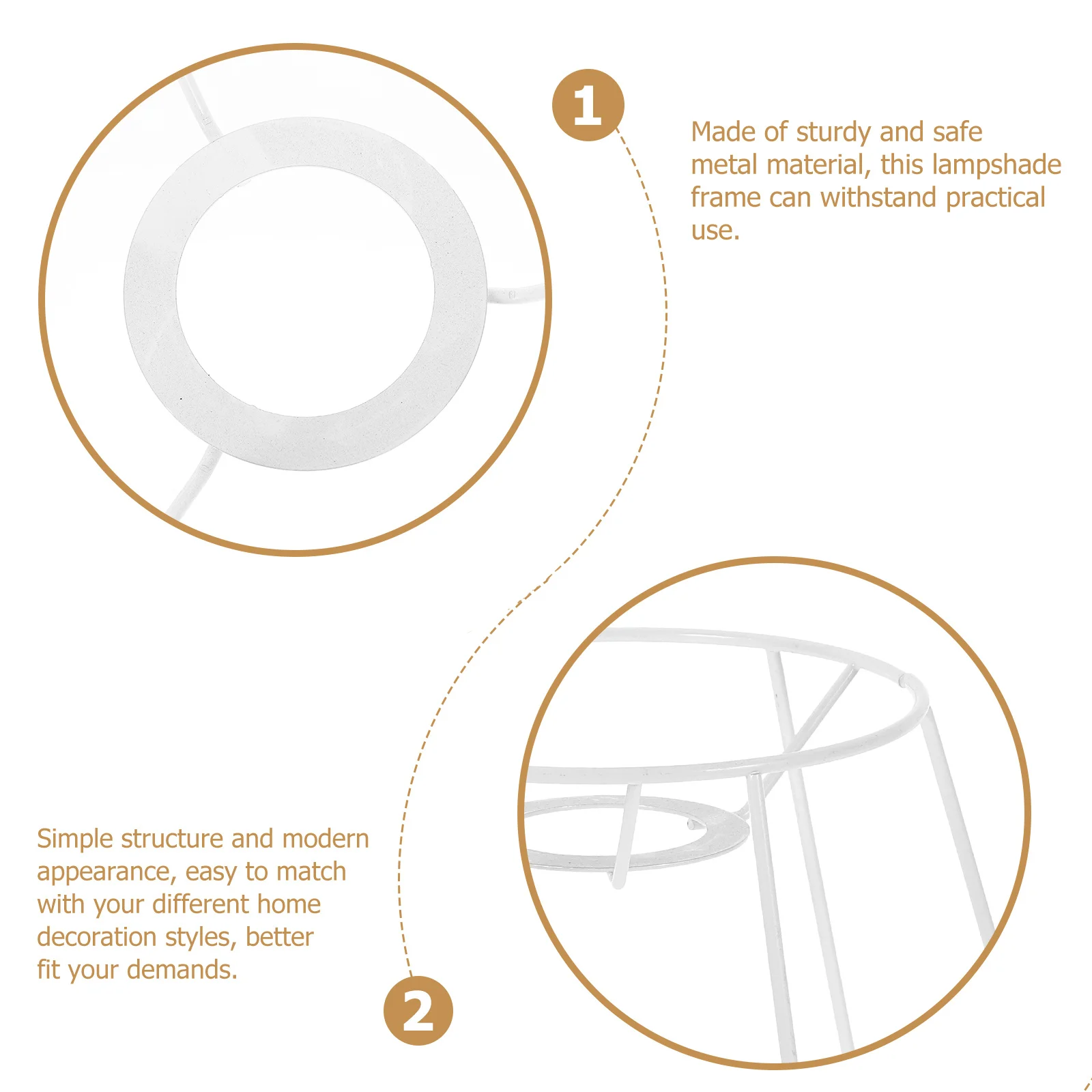 1

Made of sturdy and safe metal material, this lampshade frame can withstand practical use.

Simple structure and modern appearance, easy to match with your different home decoration styles, better fit your demands.

2