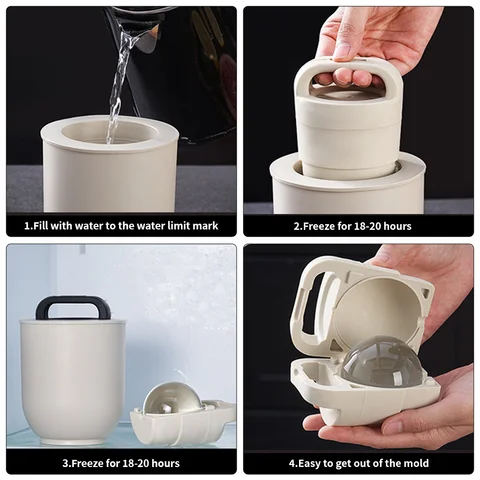 1.Fill with water to the water limit mark

2.Freeze for 18-20 hours

3.Freeze for 18-20 hours

4.Easy to get out of the mold