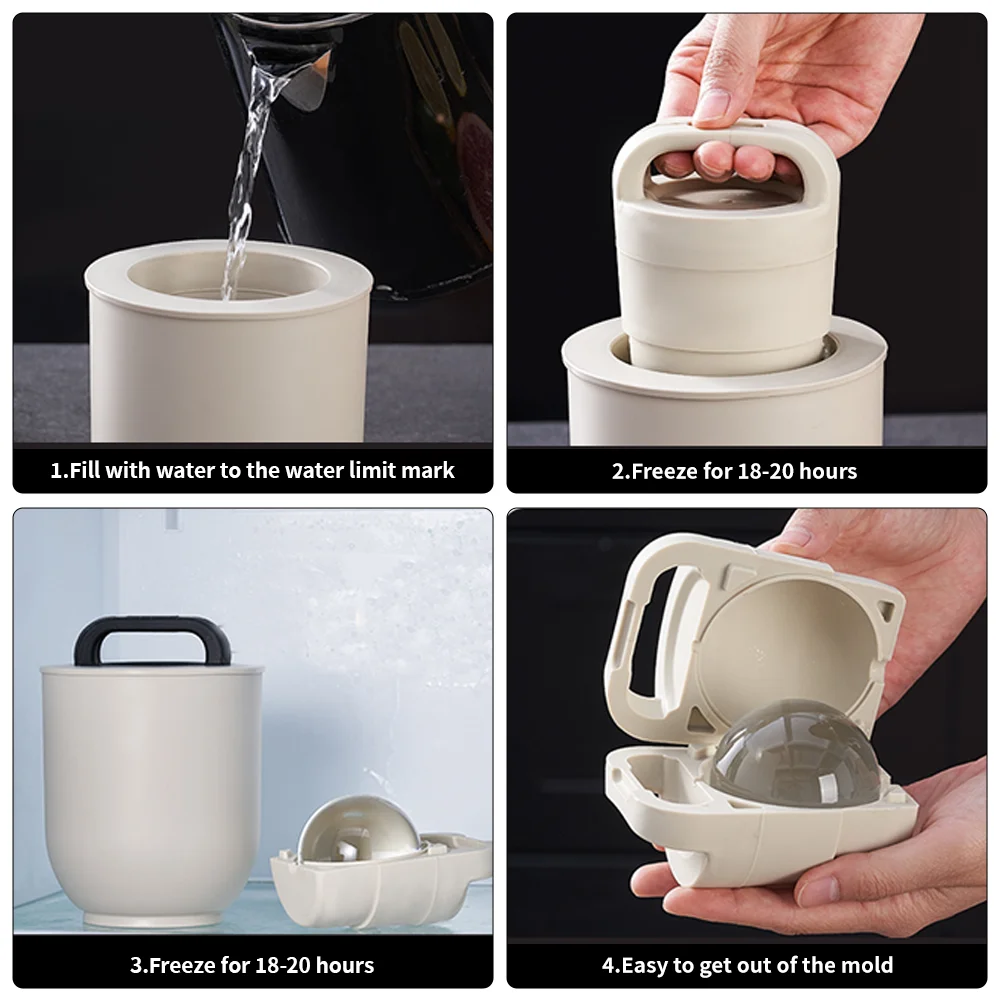 1.Fill with water to the water limit mark

2.Freeze for 18-20 hours

3.Freeze for 18-20 hours

4.Easy to get out of the mold