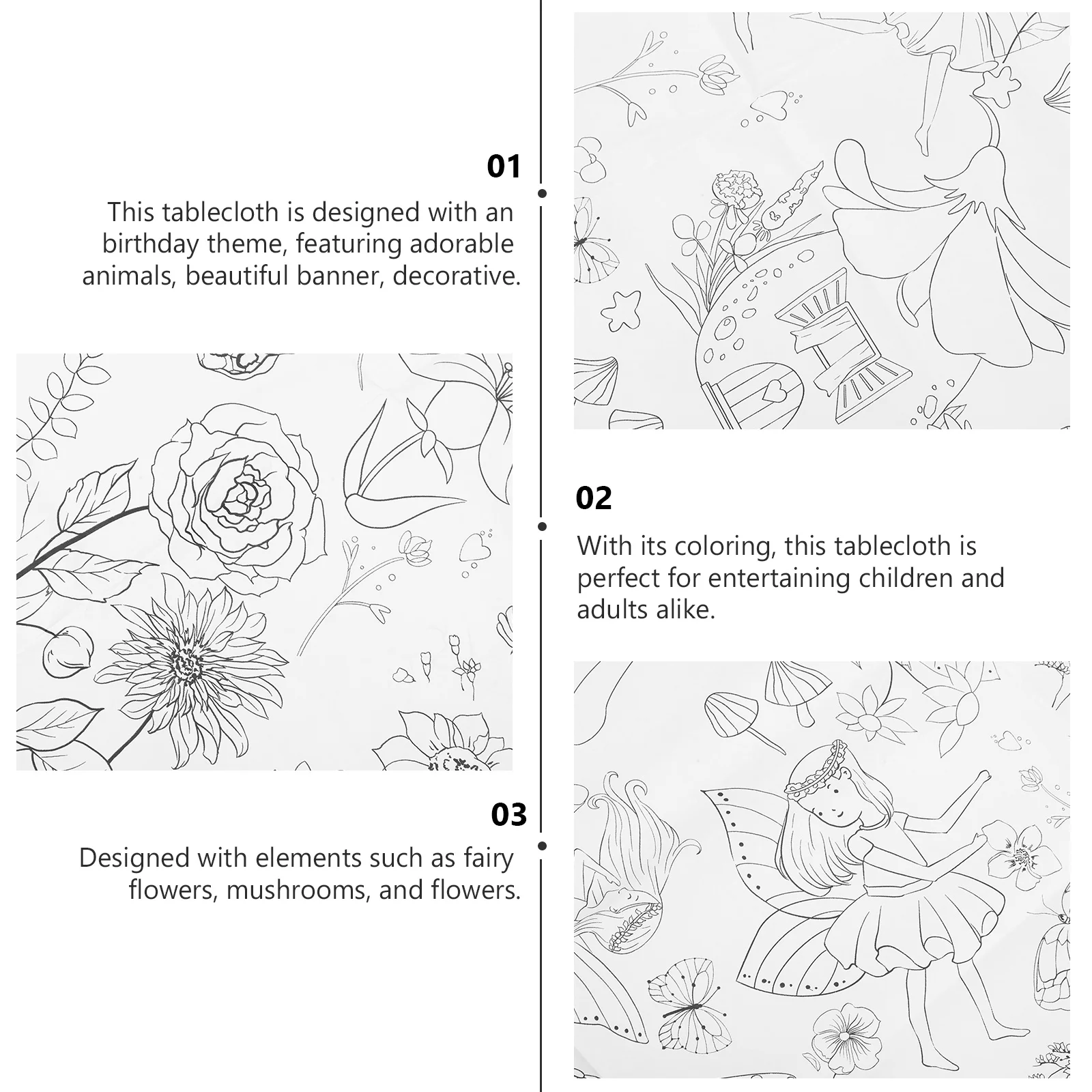 01

This tablecloth is designed with an birthday theme, featuring adorable animals, beautiful banner, decorative.

02

With its coloring, this tablecloth is perfect for entertaining children and adults alike.

03

Designed with elements such as fairy flowers, mushrooms, and flowers.