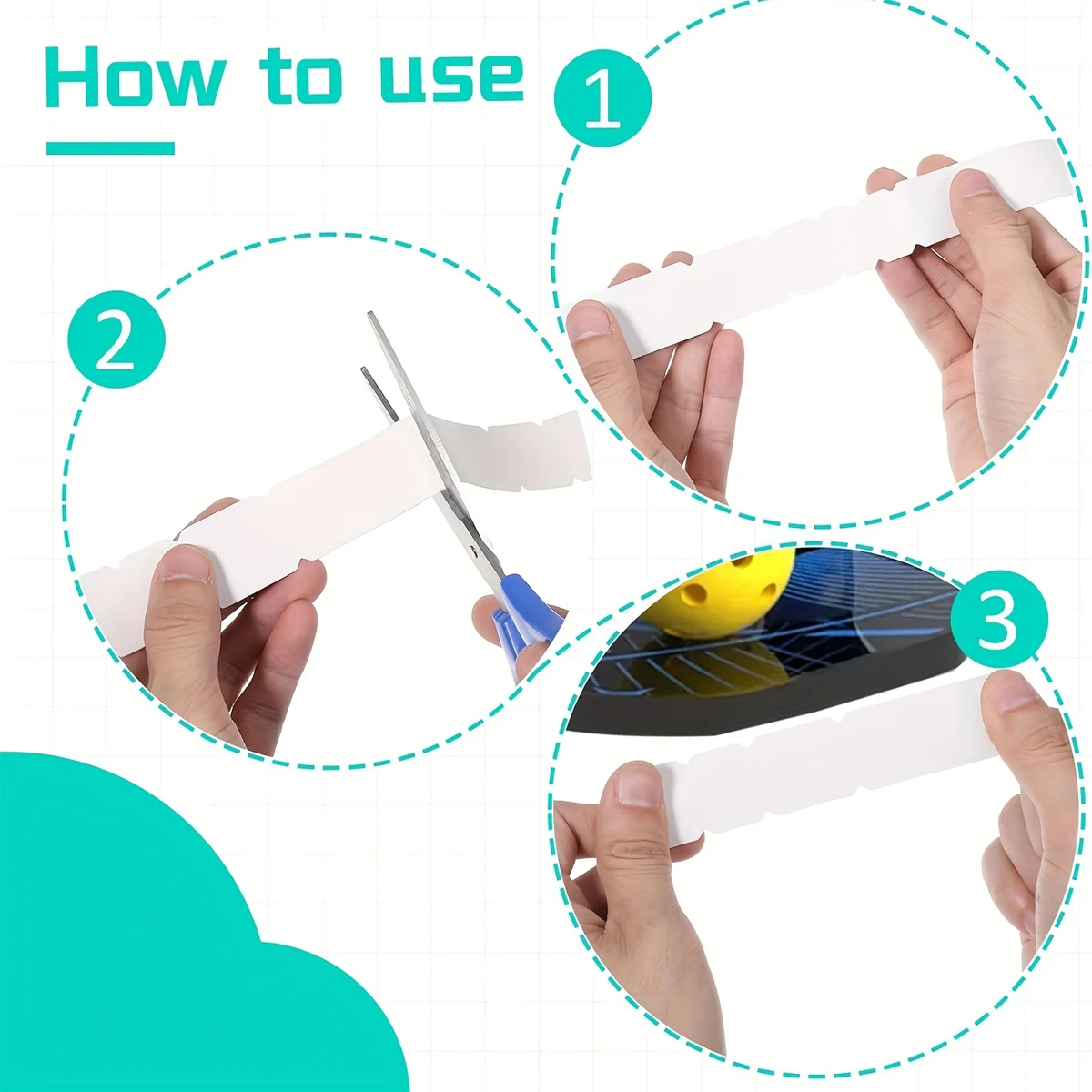 How to use

1

2

3