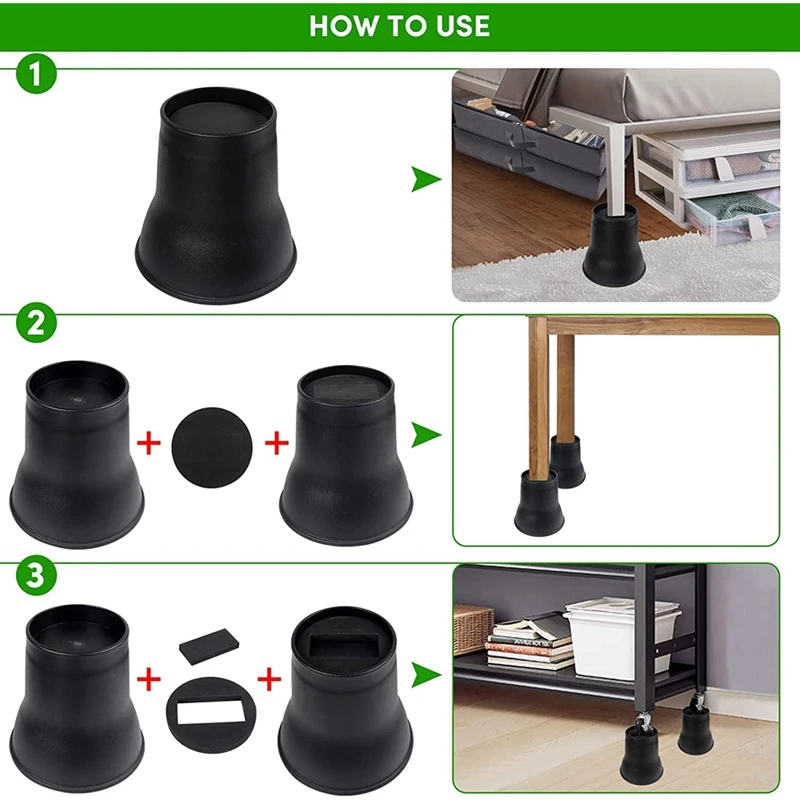 HOW TO USE

1

2

+ +

3

+ +