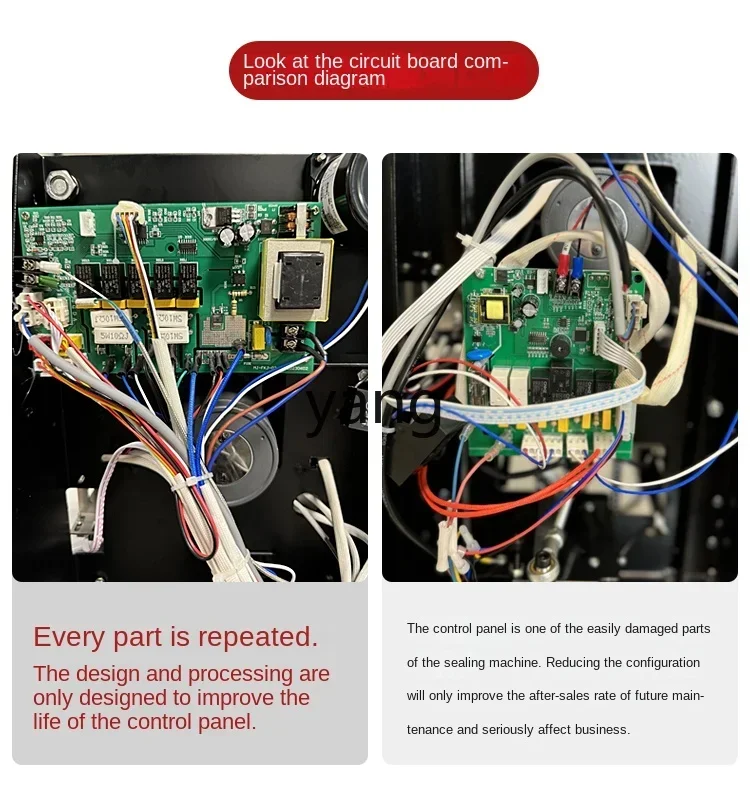 Look at the circuit board comparison diagram

yang

Every part is repeated.

The design and processing are only designed to improve the life of the control panel.

The control panel is one of the easily damaged parts of the sealing machine. Reducing the configuration will only improve the after-sales rate of future maintenance and seriously affect business.