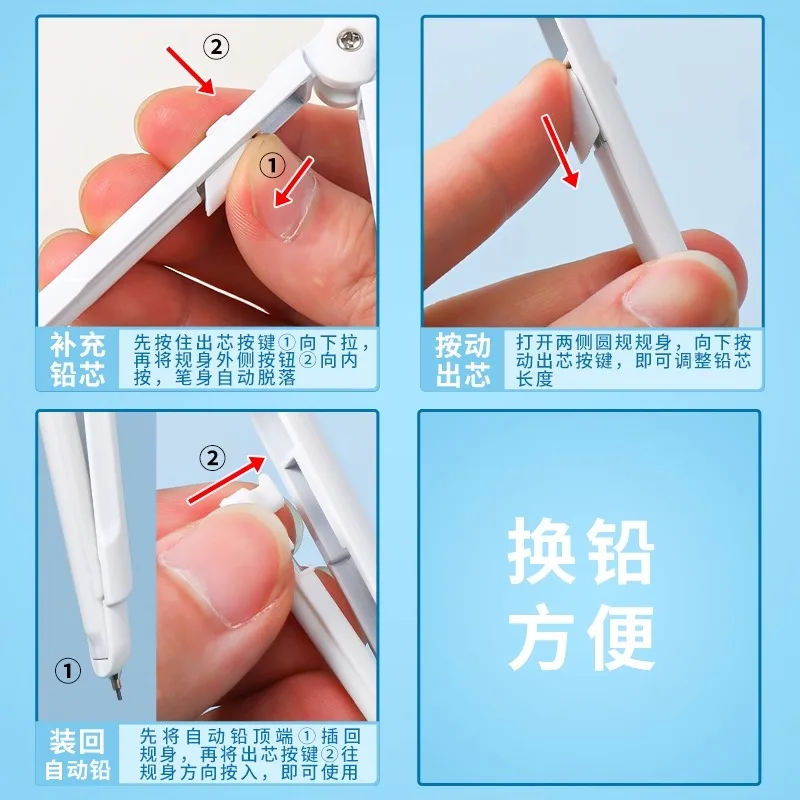 ②
①

补充铅芯
先按住出芯按键①向下拉，再将规身外侧按钮②向内按，笔身自动脱落

按动出芯
打开两侧圆规规身，向下按动出芯按键，即可调整铅芯长度

②
①

装回自动铅
先将自动铅顶端①插回规身，再将出芯按键②往规身方向按入，即可使用

换铅方便