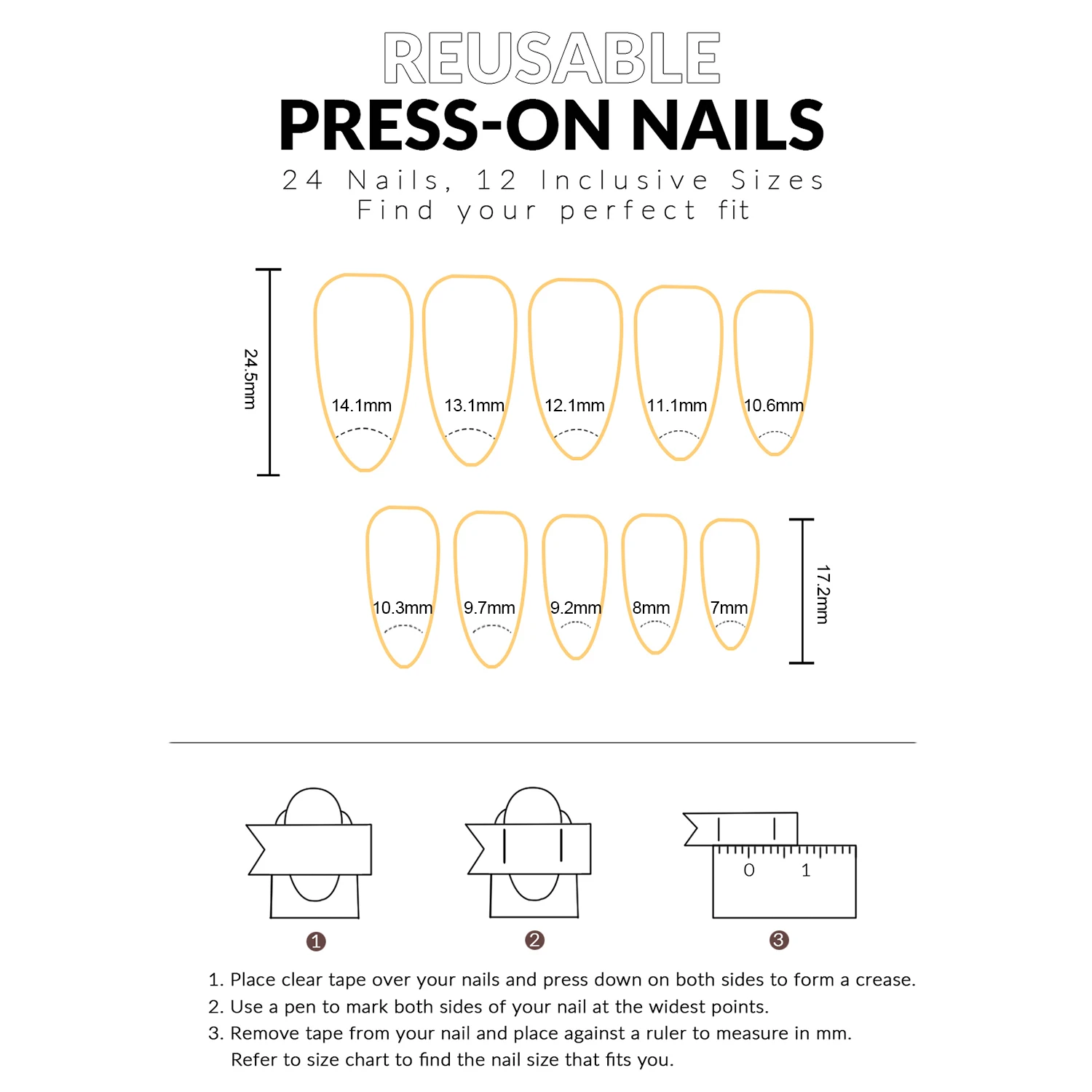 REUSABLE
PRESS-ON NAILS
24 Nails, 12 Inclusive Sizes
Find your perfect fit

24.5mm

14.1mm
13.1mm
12.1mm
11.1mm
10.6mm

10.3mm
9.7mm
9.2mm
8mm
7mm

17.2mm

0
1

1
2
3

1. Place clear tape over your nails and press down on both sides to form a crease.
2. Use a pen to mark both sides of your nail at the widest points.
3. Remove tape from your nail and place against a ruler to measure in mm.
Refer to size chart to find the nail size that fits you.